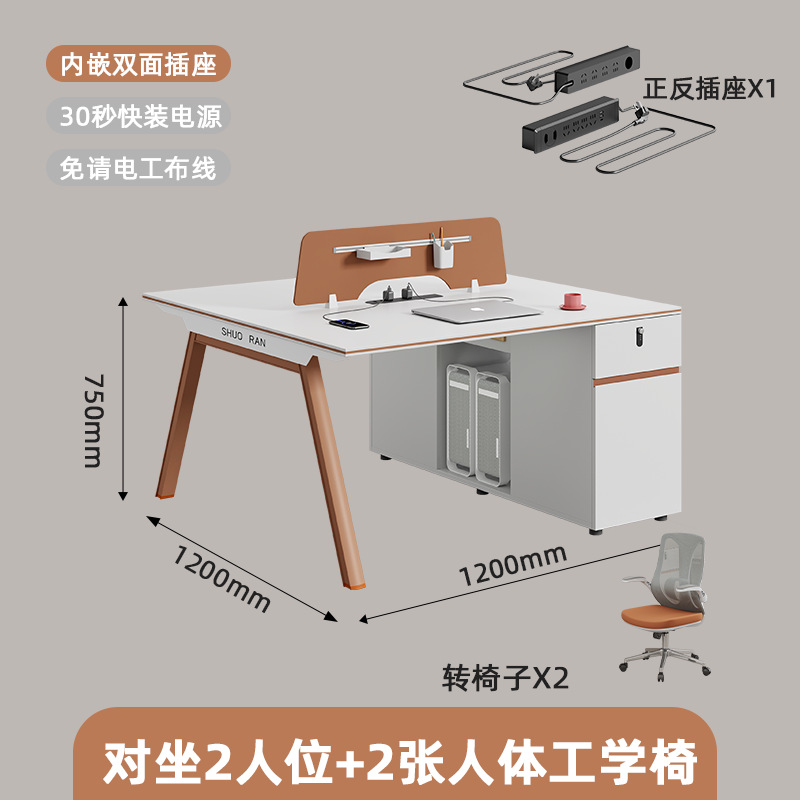 内嵌双面插座

30秒快装电源

免请电工布线

正反插座X1

SHUO RAN

750mm

1200mm

1200mm

转椅子X2

对坐2人位+2张人体工学椅