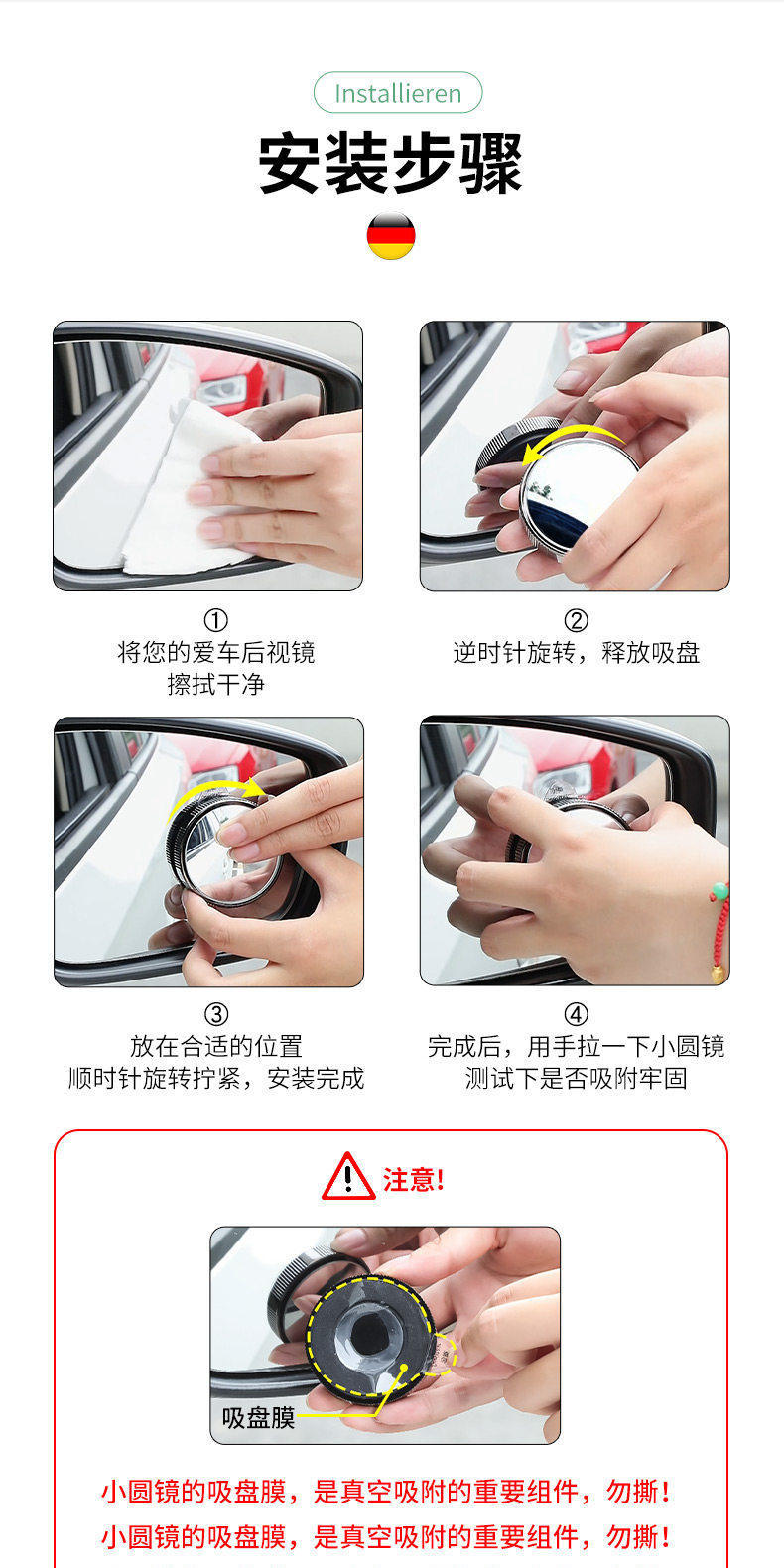 Installieren

安装步骤

①
将您的爱车后视镜
擦拭干净

②
逆时针旋转，释放吸盘

③
放在合适的位置
顺时针旋转拧紧，安装完成

④
完成后，用手拉一下小圆镜
测试下是否吸附牢固

注意!

吸盘膜

小圆镜的吸盘膜，是真空吸附的重要组件，勿撕!
小圆镜的吸盘膜，是真空吸附的重要组件，勿撕!