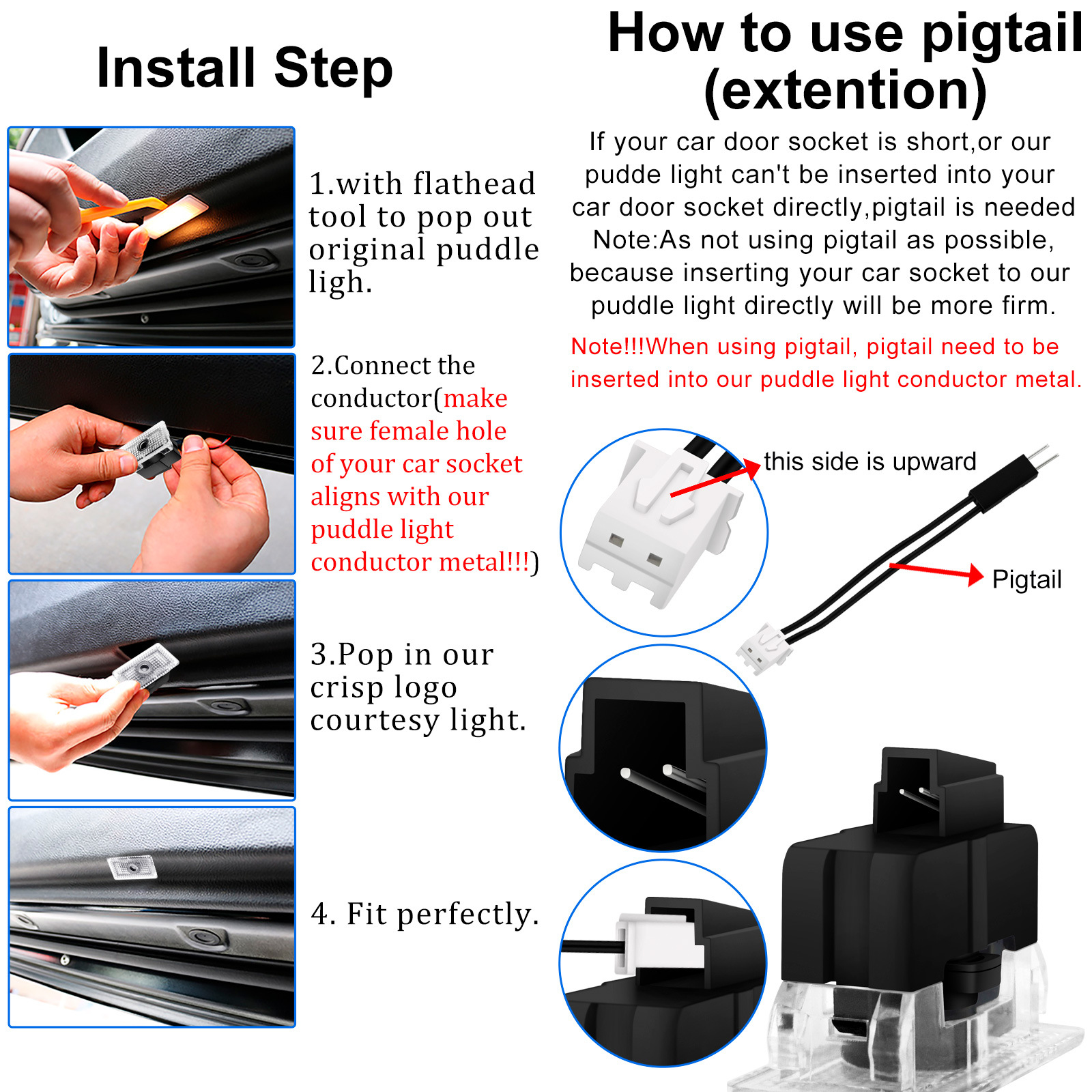 Install Step

1.with flathead tool to pop out original puddle ligh.

2.Connect the conductor(make sure female hole of your car socket aligns with our puddle light conductor metal!!!)

3.Pop in our crisp logo courtesy light.

4. Fit perfectly.

How to use pigtail (extention)

If your car door socket is short,or our pudde light can't be inserted into your car door socket directly,pigtail is needed Note:As not using pigtail as possible, because inserting your car socket to our puddle light directly will be more firm.

Note!!!When using pigtail, pigtail need to be inserted into our puddle light conductor metal.

this side is upward

Pigtail