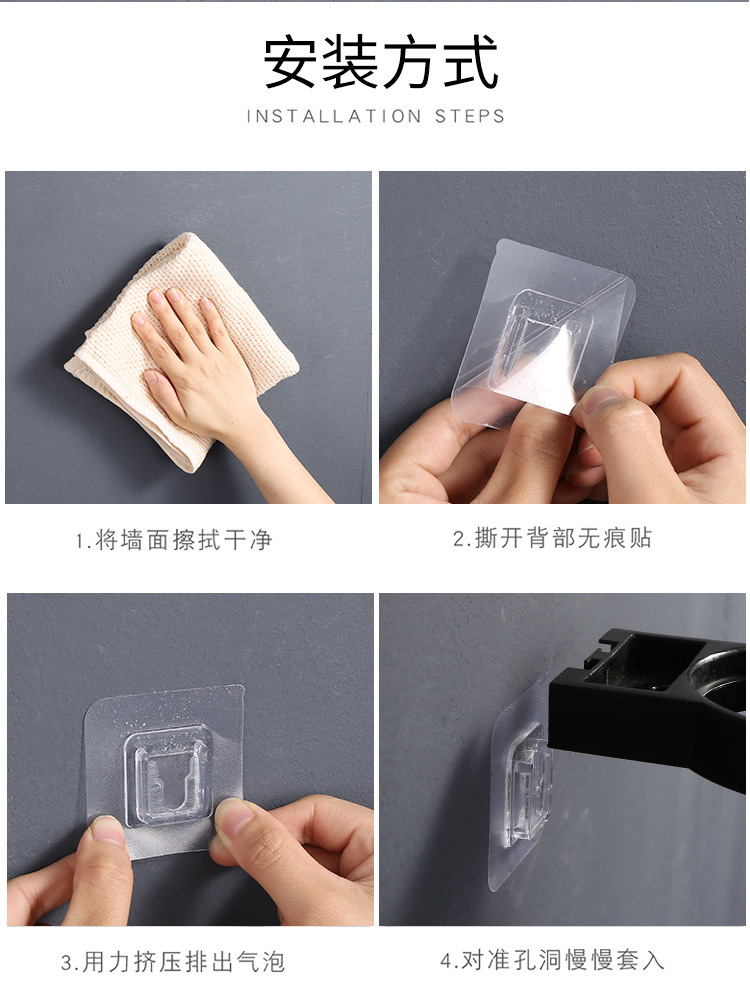 安装方式

INSTALLATION STEPS

1.将墙面擦拭干净

2.撕开背部无痕贴

3.用力挤压排出气泡

4.对准孔洞慢慢套入