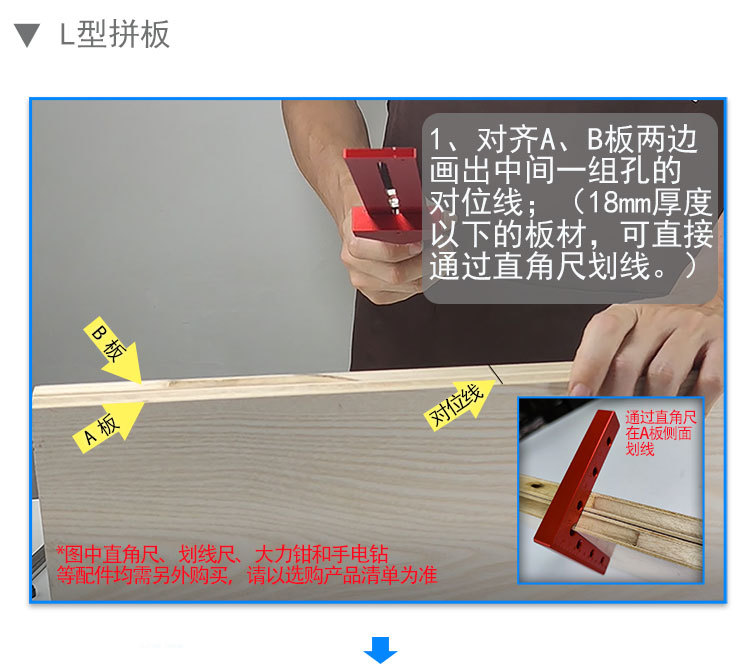 ▼ L型拼板

1、对齐A、B板两边画出中间一组孔的对位线；（18mm厚度以下的板材，可直接通过直角尺划线。）

B 板

A 板

对位线

通过直角尺在A板侧面划线

*图中直角尺、划线尺、大力钳和手电钻等配件均需另外购买，请以选购产品清单为准