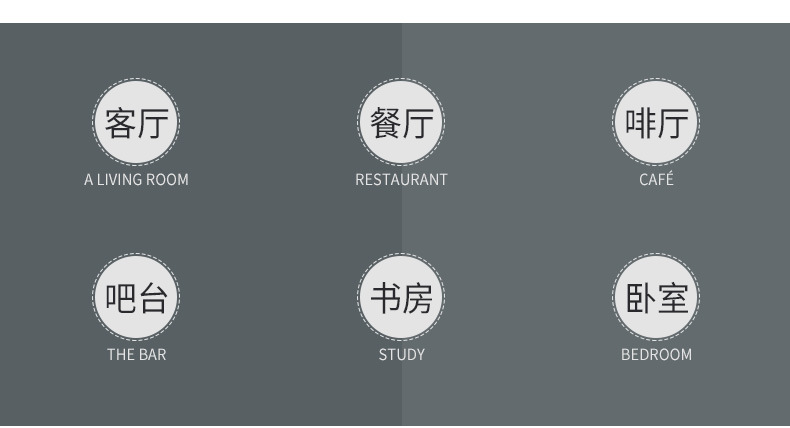 客厅
A LIVING ROOM

餐厅
RESTAURANT

啡厅
CAFÉ

吧台
THE BAR

书房
STUDY

卧室
BEDROOM