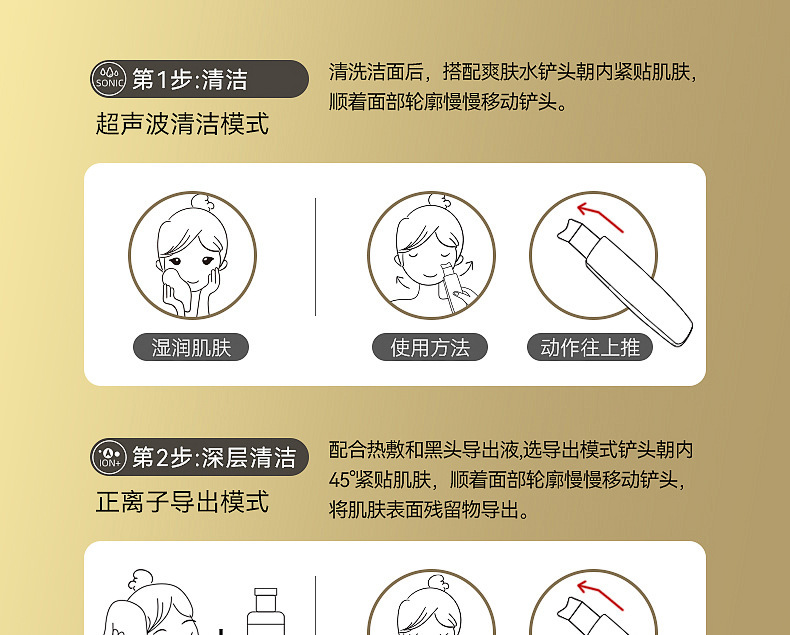 SONIC 第1步:清洁

超声波清洁模式

清洗洁面后，搭配爽肤水铲头朝内紧贴肌肤，顺着面部轮廓慢慢移动铲头。

湿润肌肤

使用方法

动作往上推

ION+ 第2步:深层清洁

正离子导出模式

配合热敷和黑头导出液,选导出模式铲头朝内45°紧贴肌肤，顺着面部轮廓慢慢移动铲头，将肌肤表面残留物导出。