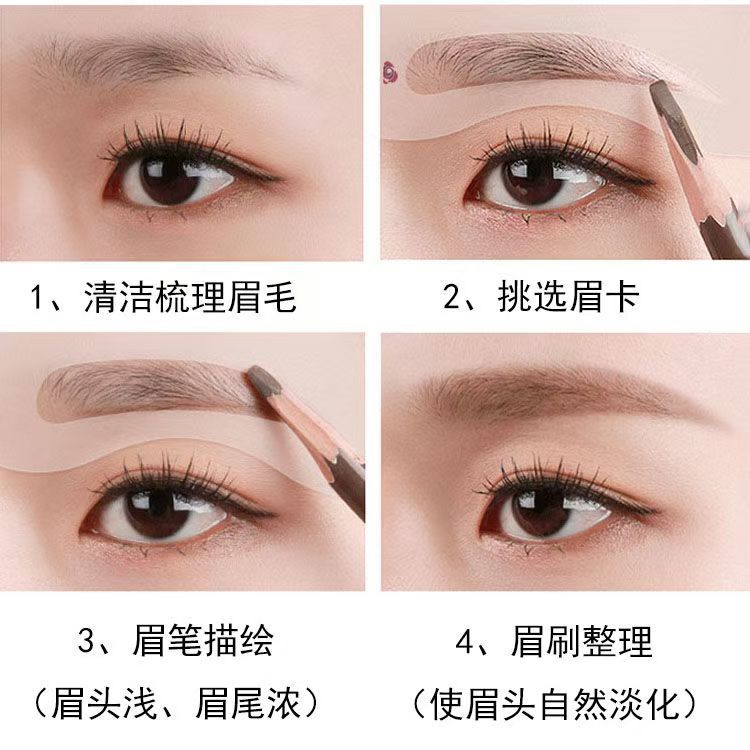 1、清洁梳理眉毛

2、挑选眉卡

3、眉笔描绘
（眉头浅、眉尾浓）

4、眉刷整理
（使眉头自然淡化）