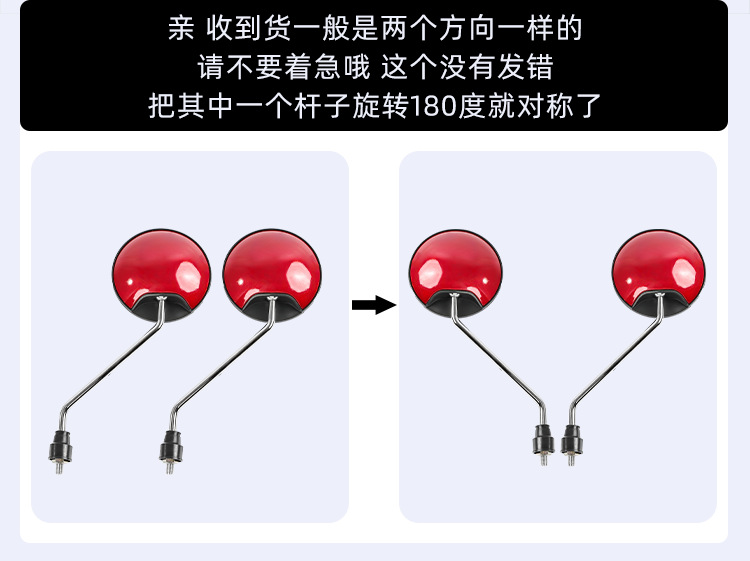 亲 收到货一般是两个方向一样的
请不要着急哦 这个没有发错
把其中一个杆子旋转180度就对称了