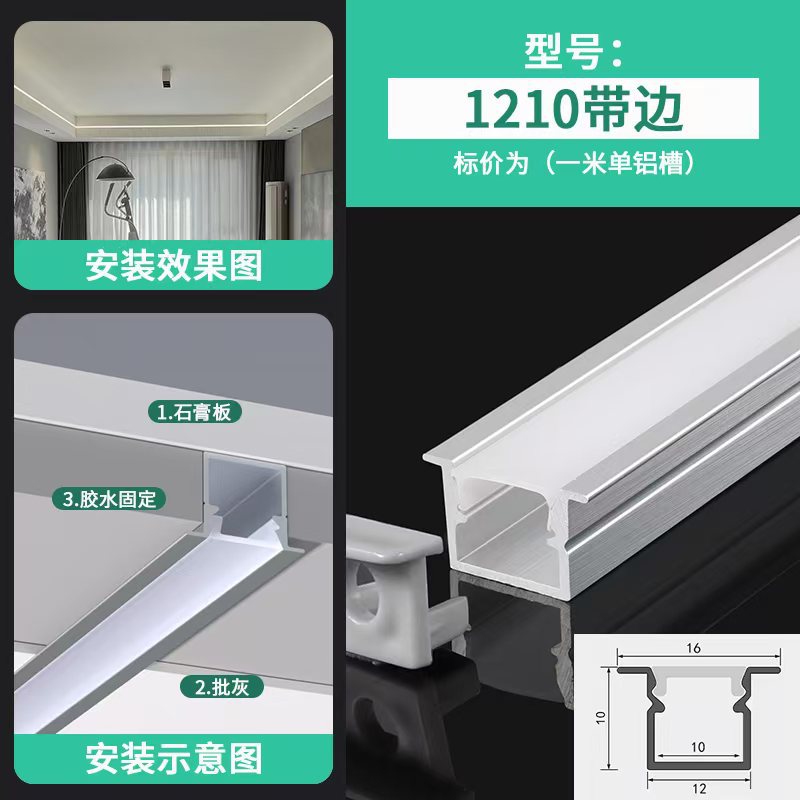 安装效果图

1.石膏板

3.胶水固定

2.批灰

安装示意图

型号：

1210带边

标价为（一米单铝槽）

16

10

10

12