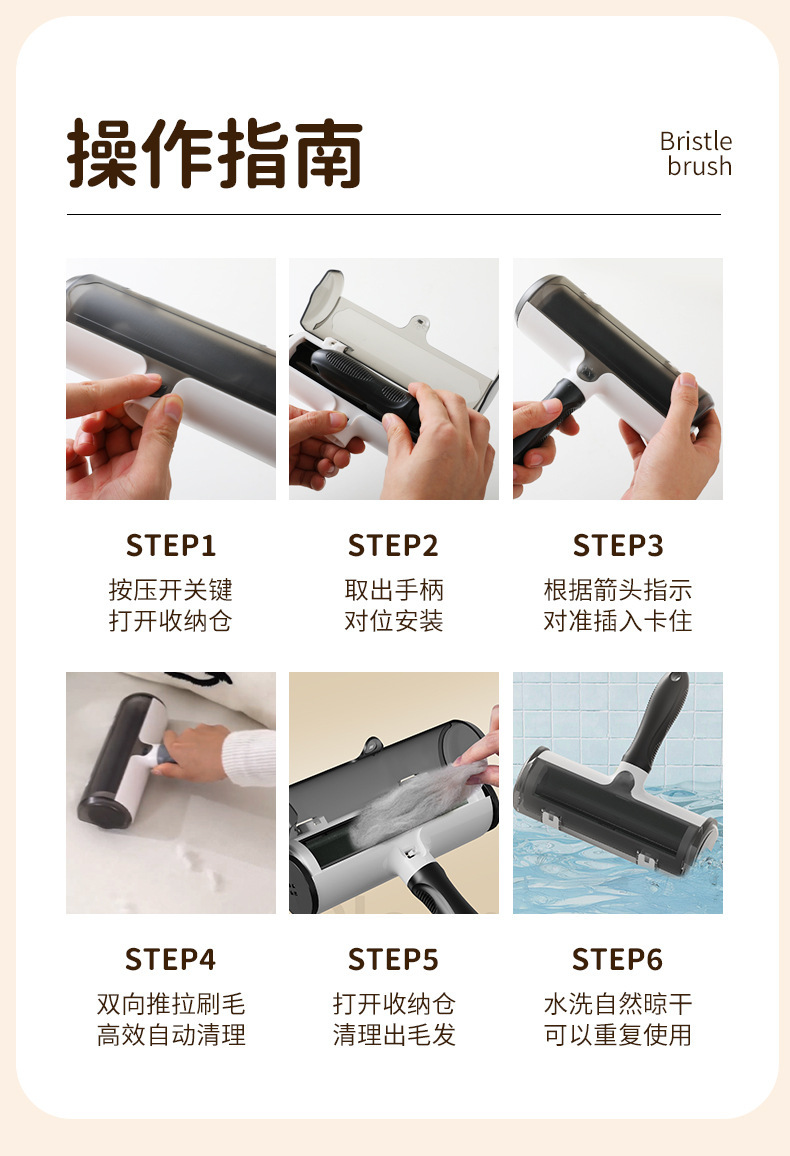 操作指南

Bristle brush

STEP1
按压开关键
打开收纳仓

STEP2
取出手柄
对位安装

STEP3
根据箭头指示
对准插入卡住

STEP4
双向推拉刷毛
高效自动清理

STEP5
打开收纳仓
清理出毛发

STEP6
水洗自然晾干
可以重复使用