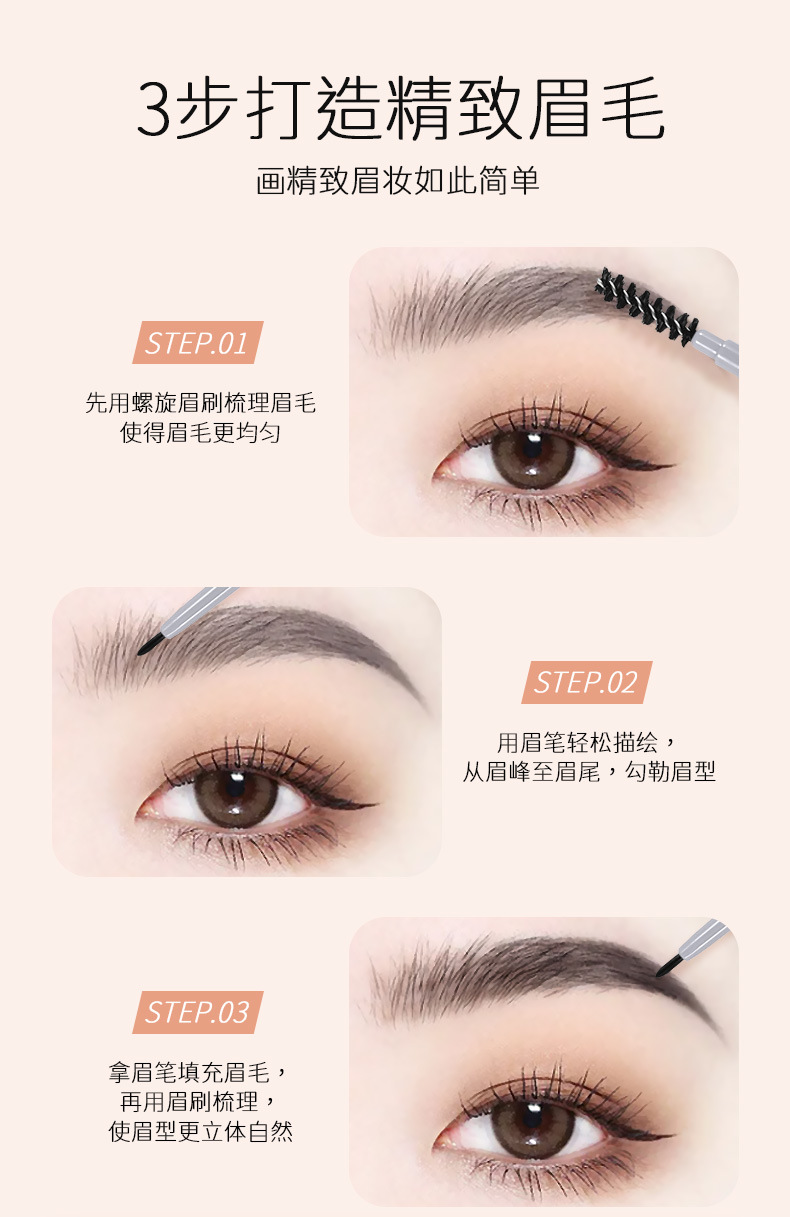 3步打造精致眉毛

画精致眉妆如此简单

STEP.01

先用螺旋眉刷梳理眉毛
使得眉毛更均匀

STEP.02

用眉笔轻松描绘，
从眉峰至眉尾，勾勒眉型

STEP.03

拿眉笔填充眉毛，
再用眉刷梳理，
使眉型更立体自然