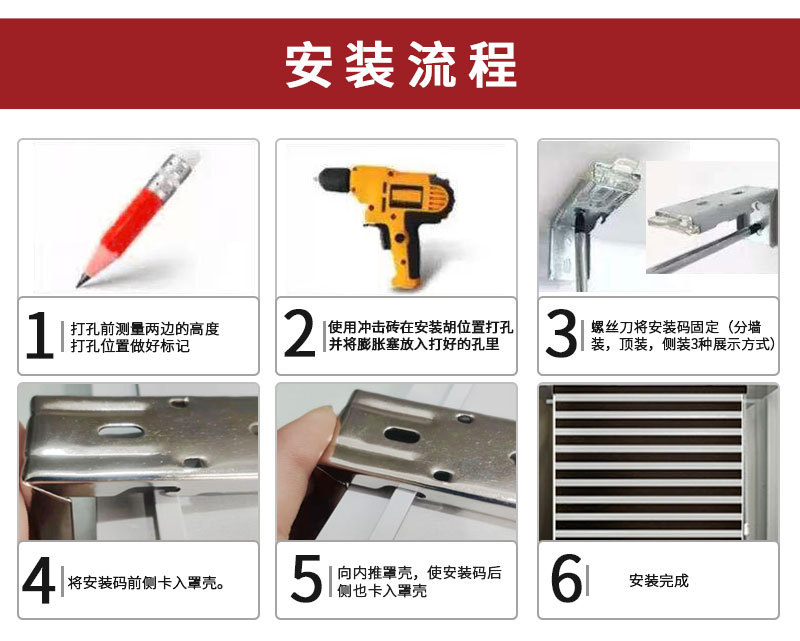 安装流程

1 打孔前测量两边的高度 打孔位置做好标记

2 使用冲击砖在安装胡位置打孔 并将膨胀塞放入打好的孔里

3 螺丝刀将安装码固定（分墙装，顶装，侧装3种展示方式）

4 将安装码前侧卡入罩壳。

5 向内推罩壳，使安装码后侧也卡入罩壳

6 安装完成