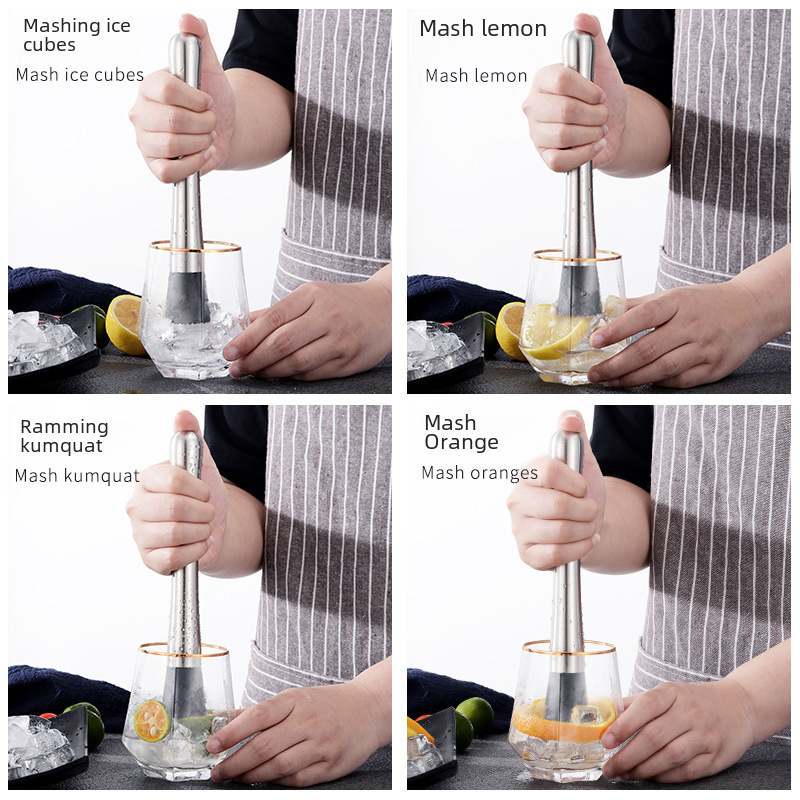 Mashing ice cubes

Mash ice cubes

Mash lemon

Mash lemon

Ramming kumquat

Mash kumquat

Mash Orange

Mash oranges