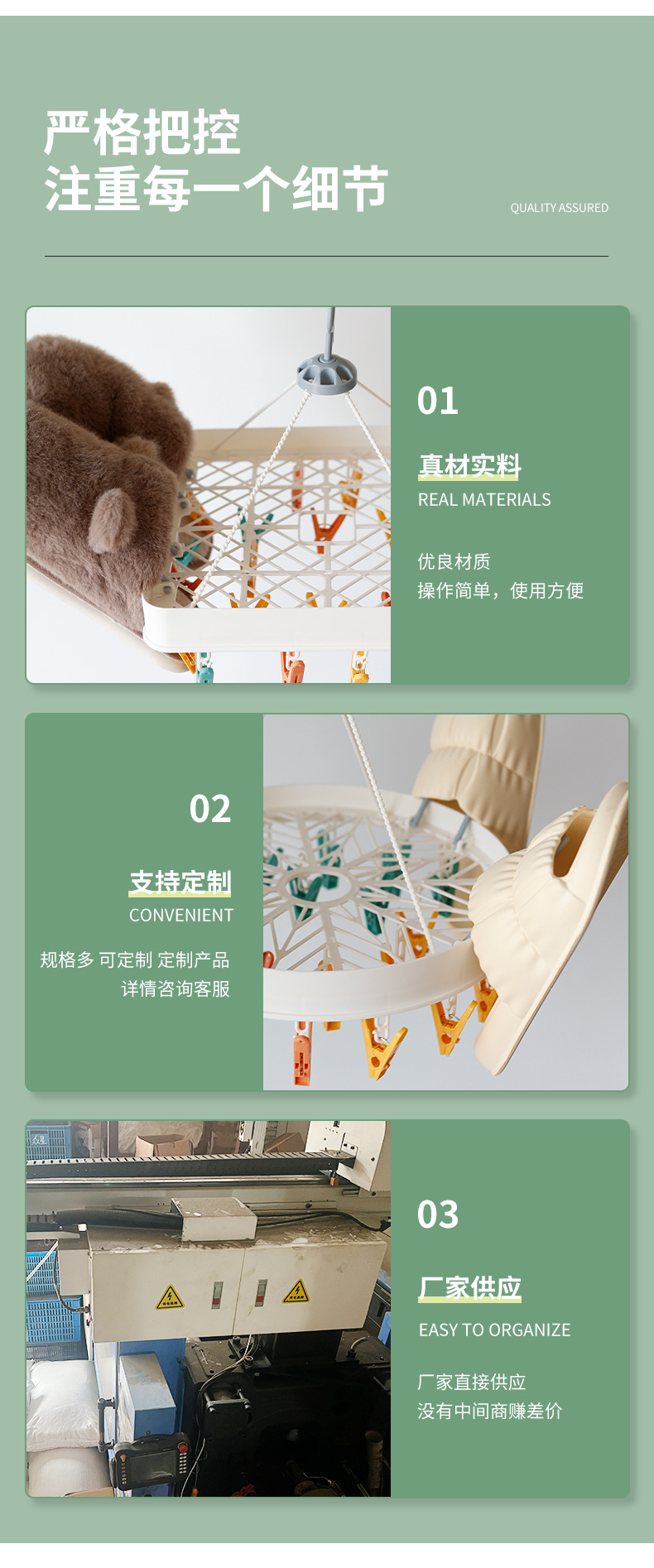 严格把控
注重每一个细节

QUALITY ASSURED

01

真材实料

REAL MATERIALS

优良材质
操作简单，使用方便

02

支持定制

CONVENIENT

规格多 可定制 定制产品
详情咨询客服

03

厂家供应

EASY TO ORGANIZE

厂家直接供应
没有中间商赚差价