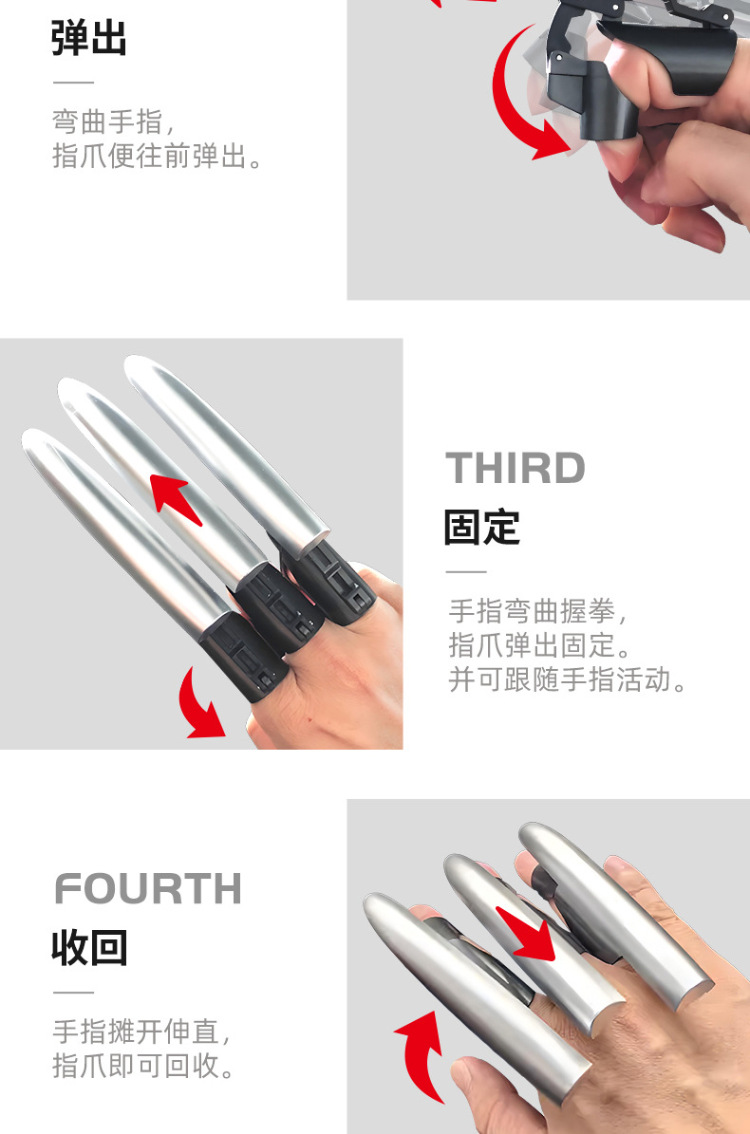 弹出

弯曲手指，
指爪便往前弹出。

THIRD
固定

手指弯曲握拳，
指爪弹出固定。
并可跟随手指活动。

FOURTH
收回

手指摊开伸直，
指爪即可回收。