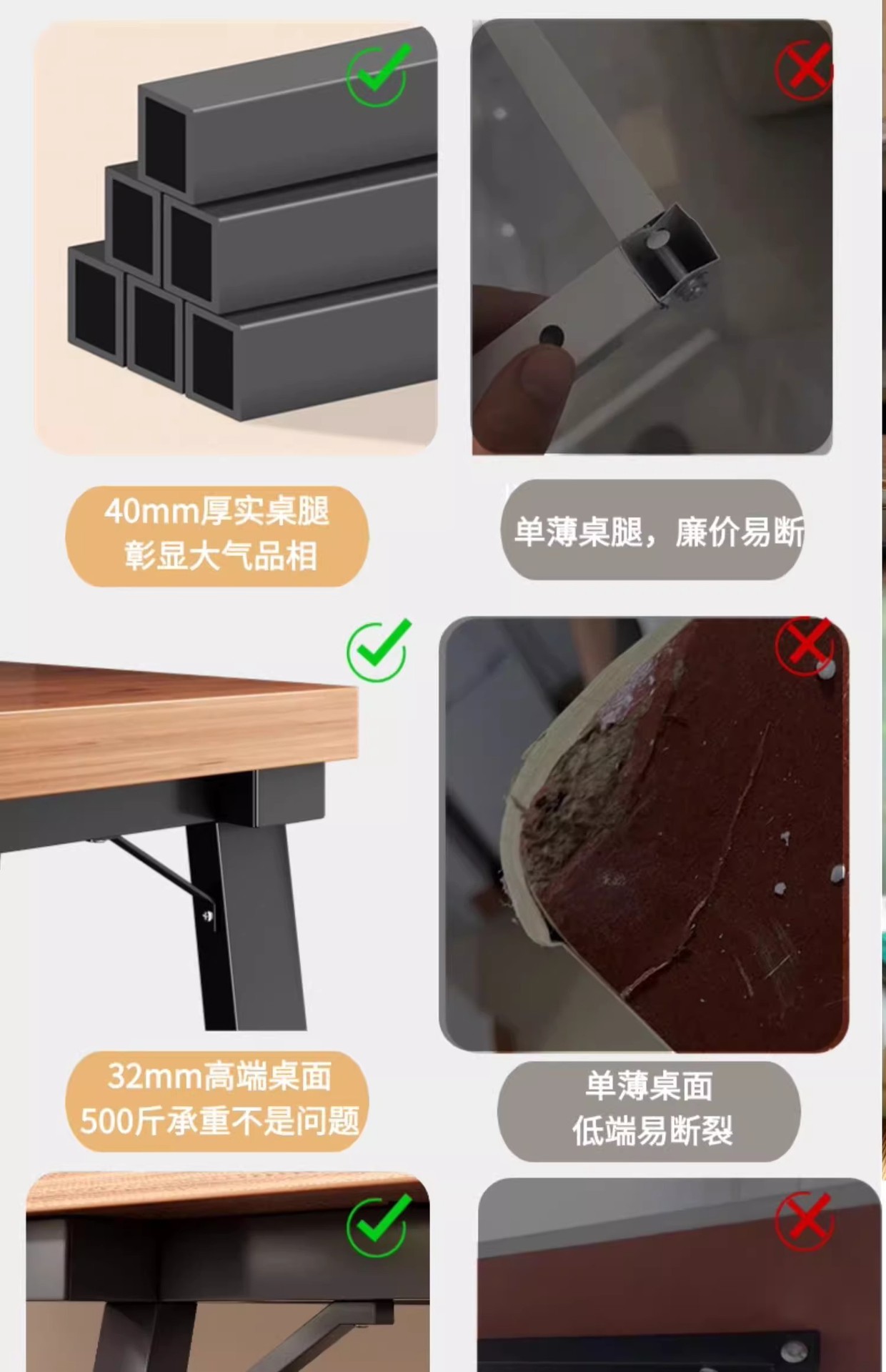 40mm厚实桌腿
彰显大气品相

单薄桌腿，廉价易断

32mm高端桌面
500斤承重不是问题

单薄桌面
低端易断裂