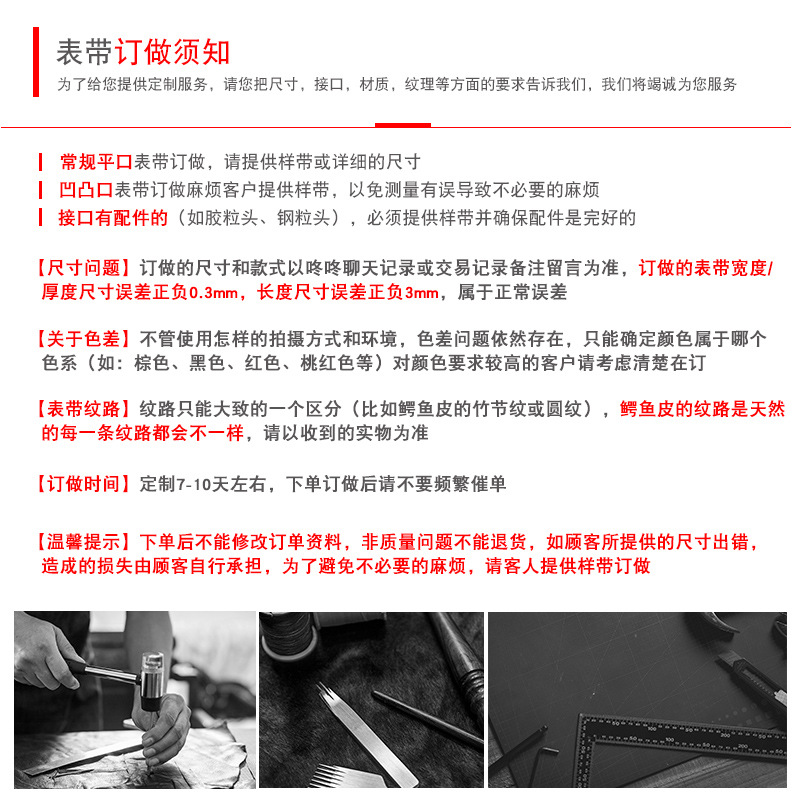 表带订做须知
为了给您提供定制服务，请您把尺寸，接口，材质，纹理等方面的要求告诉我们，我们将竭诚为您服务

常规平口表带订做，请提供样带或详细的尺寸
凹凸口表带订做麻烦客户提供样带，以免测量有误导致不必要的麻烦
接口有配件的（如胶粒头、钢粒头），必须提供样带并确保配件是完好的

【尺寸问题】订做的尺寸和款式以咚咚聊天记录或交易记录备注留言为准，订做的表带宽度/厚度尺寸误差正负0.3mm，长度尺寸误差正负3mm，属于正常误差

【关于色差】不管使用怎样的拍摄方式和环境，色差问题依然存在，只能确定颜色属于哪个色系（如：棕色、黑色、红色、桃红色等）对颜色要求较高的客户请考虑清楚在订

【表带纹路】纹路只能大致的一个区分（比如鳄鱼皮的竹节纹或圆纹），鳄鱼皮的纹路是天然的每一条纹路都会不一样，请以收到的实物为准

【订做时间】定制7-10天左右，下单订做后请不要频繁催单

【温馨提示】下单后不能修改订单资料，非质量问题不能退货，如顾客所提供的尺寸出错，造成的损失由顾客自行承担，为了避免不必要的麻烦，请客人提供样带订做