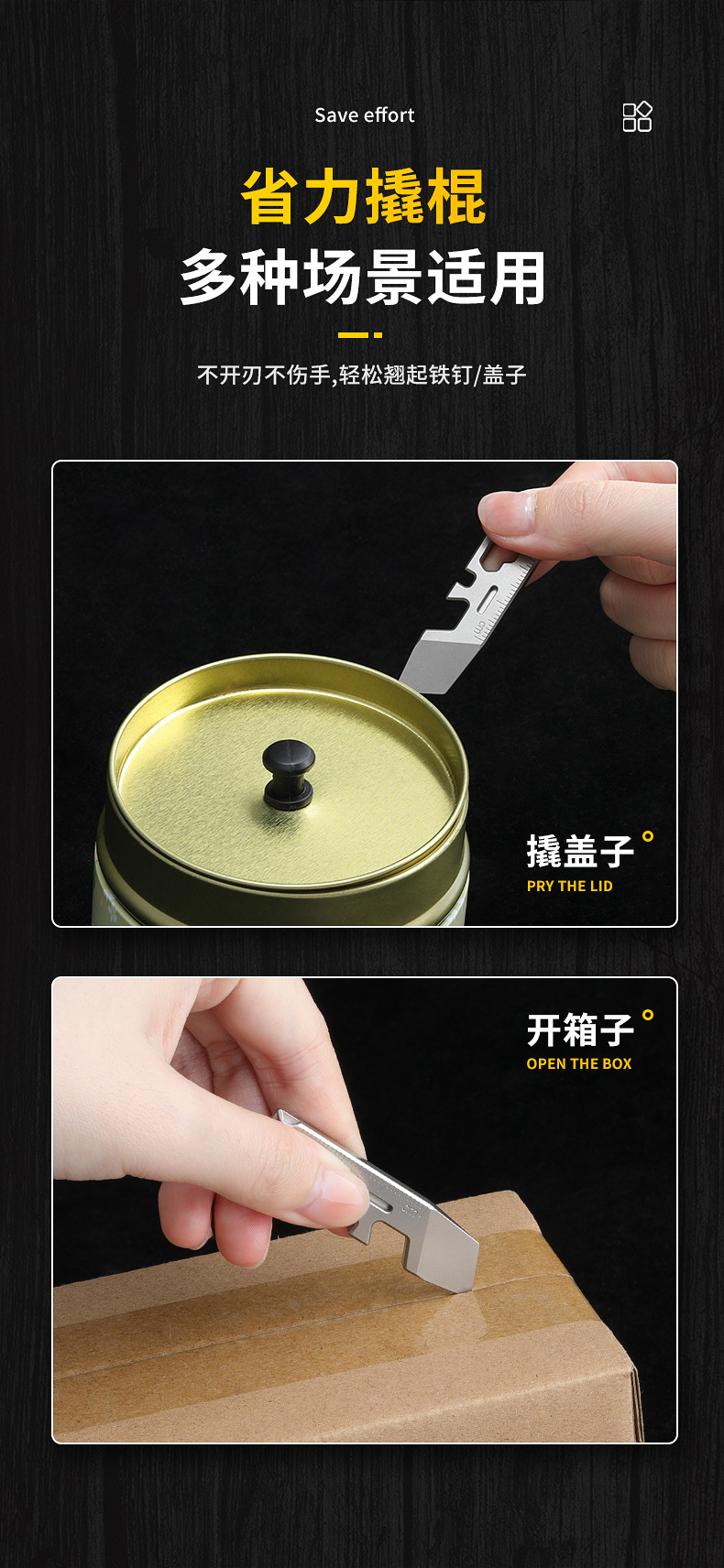 Save effort

省力撬棍
多种场景适用

不开刃不伤手,轻松翘起铁钉/盖子

撬盖子
PRY THE LID

开箱子
OPEN THE BOX