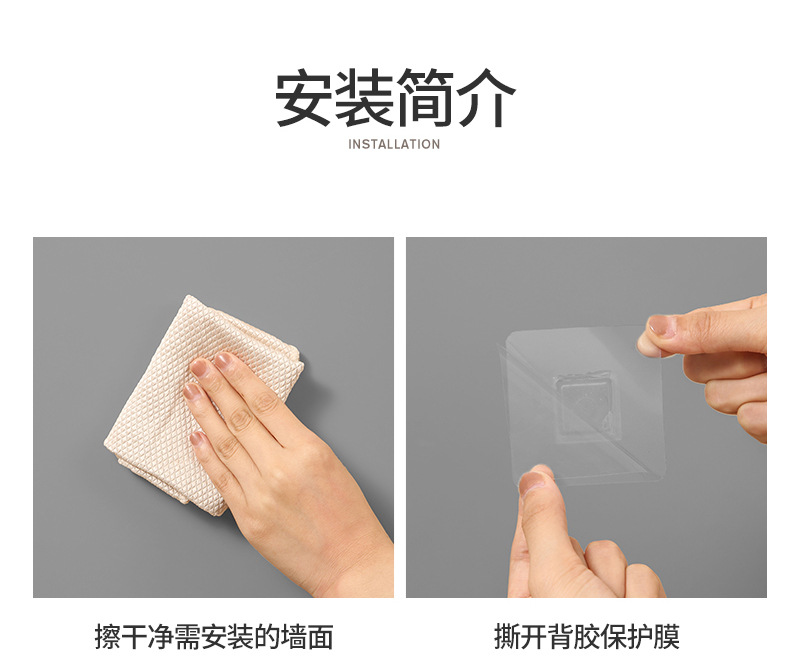 安装简介
INSTALLATION

擦干净需安装的墙面

撕开背胶保护膜