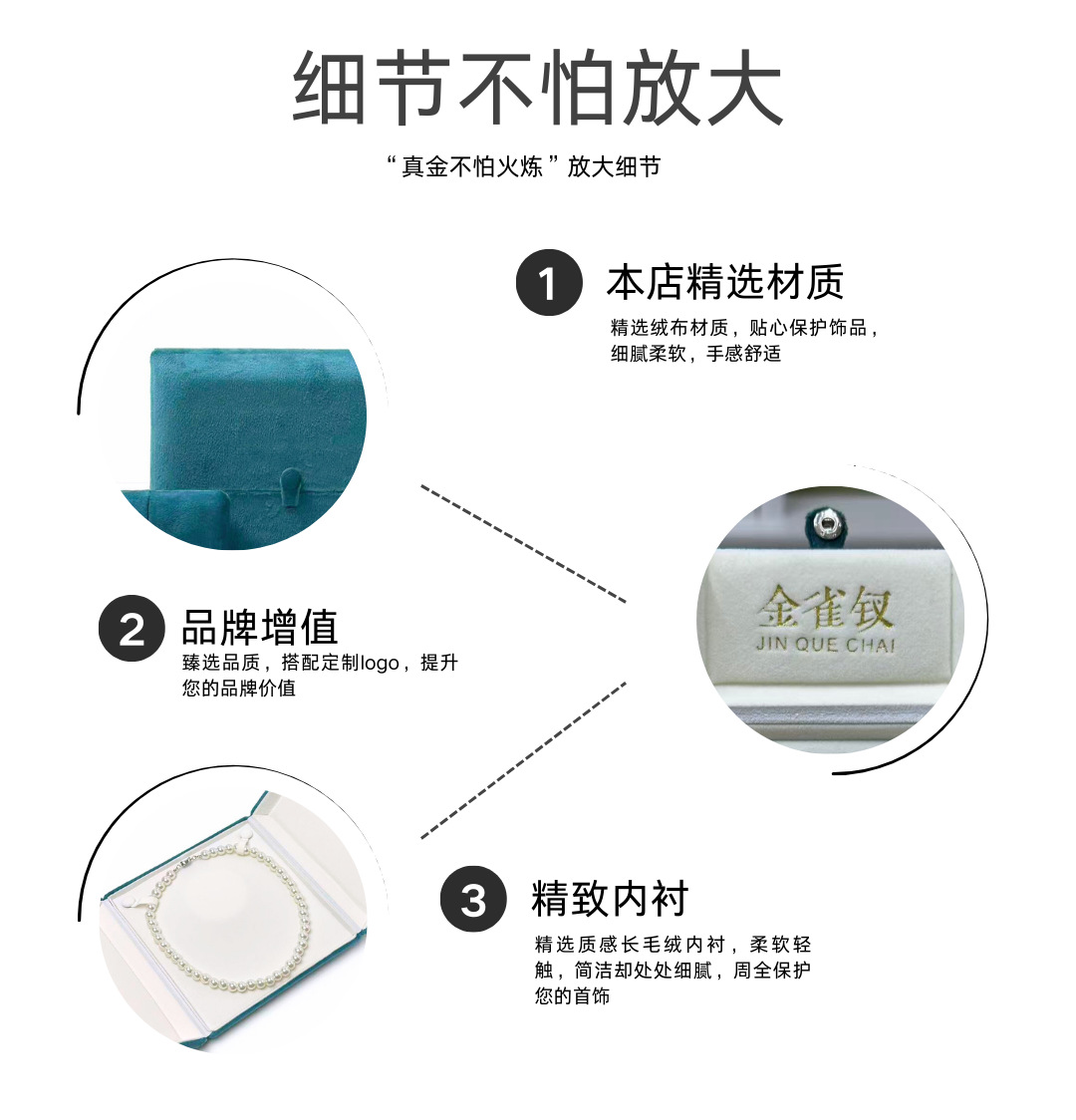 细节不怕放大

“真金不怕火炼”放大细节

1 本店精选材质

精选绒布材质，贴心保护饰品，细腻柔软，手感舒适

金雀钗
JIN QUE CHAI

2 品牌增值

臻选品质，搭配定制logo，提升您的品牌价值

3 精致内衬

精选质感长毛绒内衬，柔软轻触，简洁却处处细腻，周全保护您的首饰