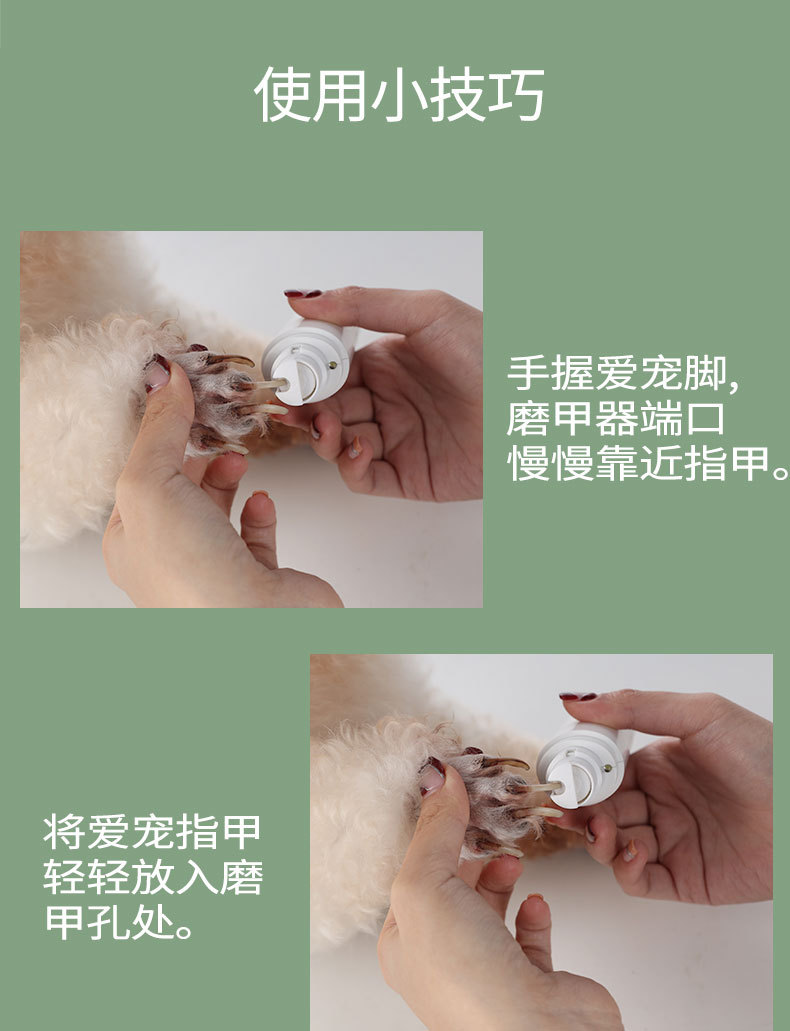 使用小技巧

手握爱宠脚，磨甲器端口慢慢靠近指甲。

将爱宠指甲轻轻放入磨甲孔处。