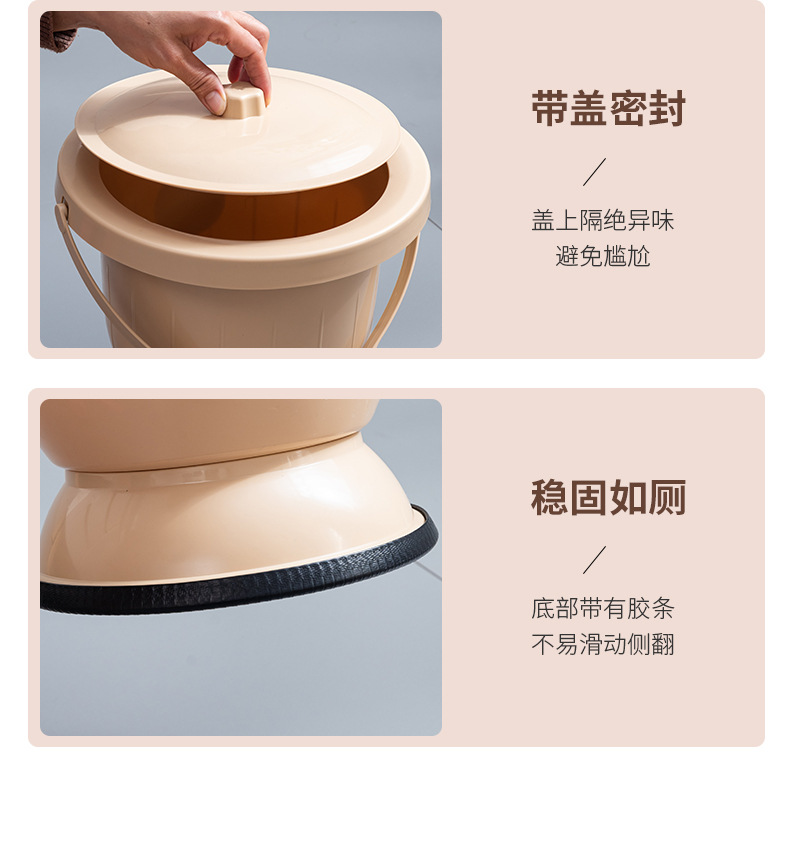 带盖密封

/

盖上隔绝异味
避免尴尬

稳固如厕

/

底部带有胶条
不易滑动侧翻