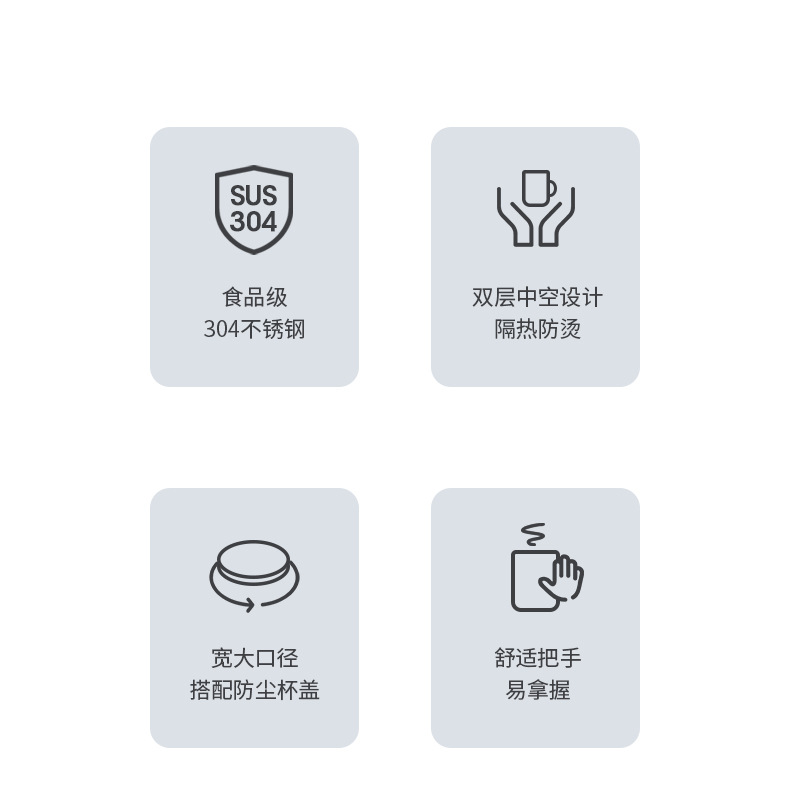 SUS
304

食品级
304不锈钢

双层中空设计
隔热防烫

宽大口径
搭配防尘杯盖

舒适把手
易拿握