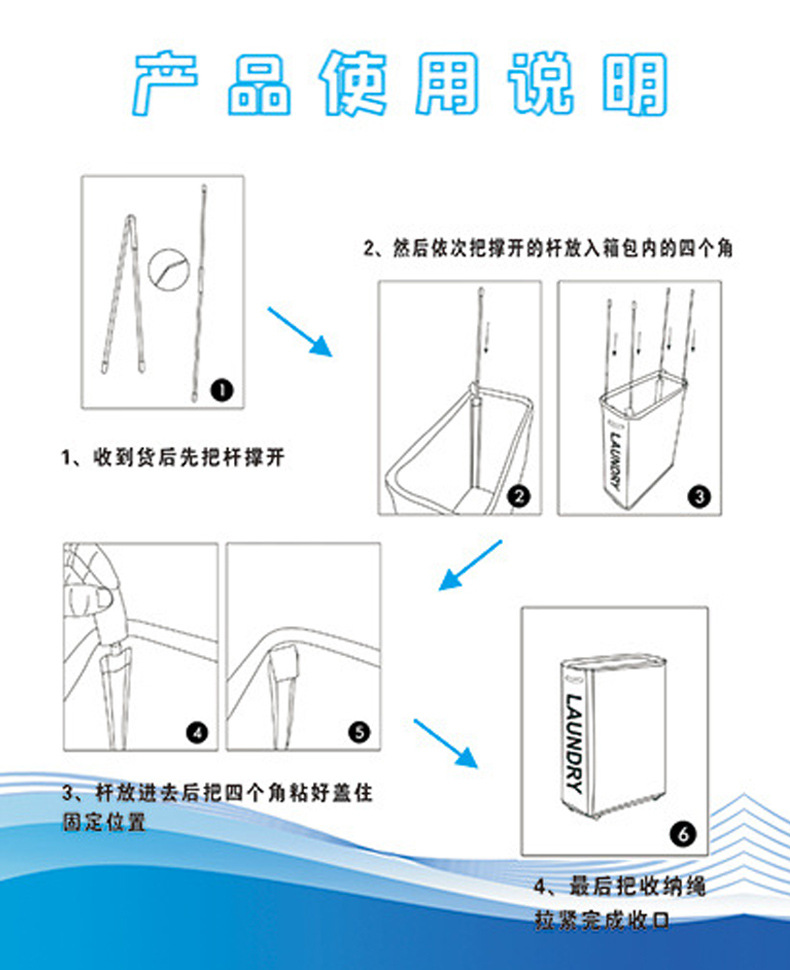 产品使用说明

1

1、收到货后先把杆撑开

2、然后依次把撑开的杆放入箱包内的四个角

2

LAUNDRY

3

4

5

3、杆放进去后把四个角粘好盖住固定位置

LAUNDRY

6

4、最后把收纳绳拉紧完成收口