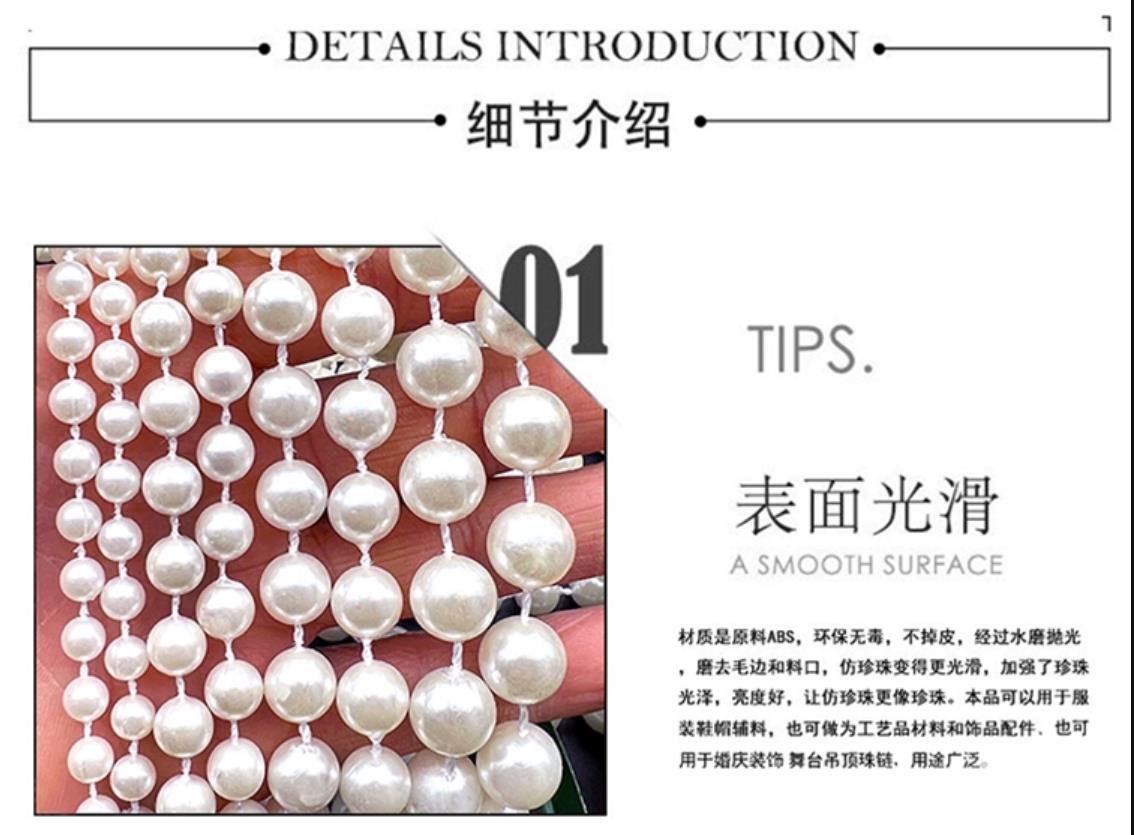 DETAILS INTRODUCTION

细节介绍

01

TIPS.

表面光滑

A SMOOTH SURFACE

材质是原料ABS，环保无毒，不掉皮，经过水磨抛光，磨去毛边和料口，仿珍珠变得更光滑，加强了珍珠光泽，亮度好，让仿珍珠更像珍珠。本品可以用于服装鞋帽辅料，也可做为工艺品材料和饰品配件、也可用于婚庆装饰 舞台吊顶珠链，用途广泛。