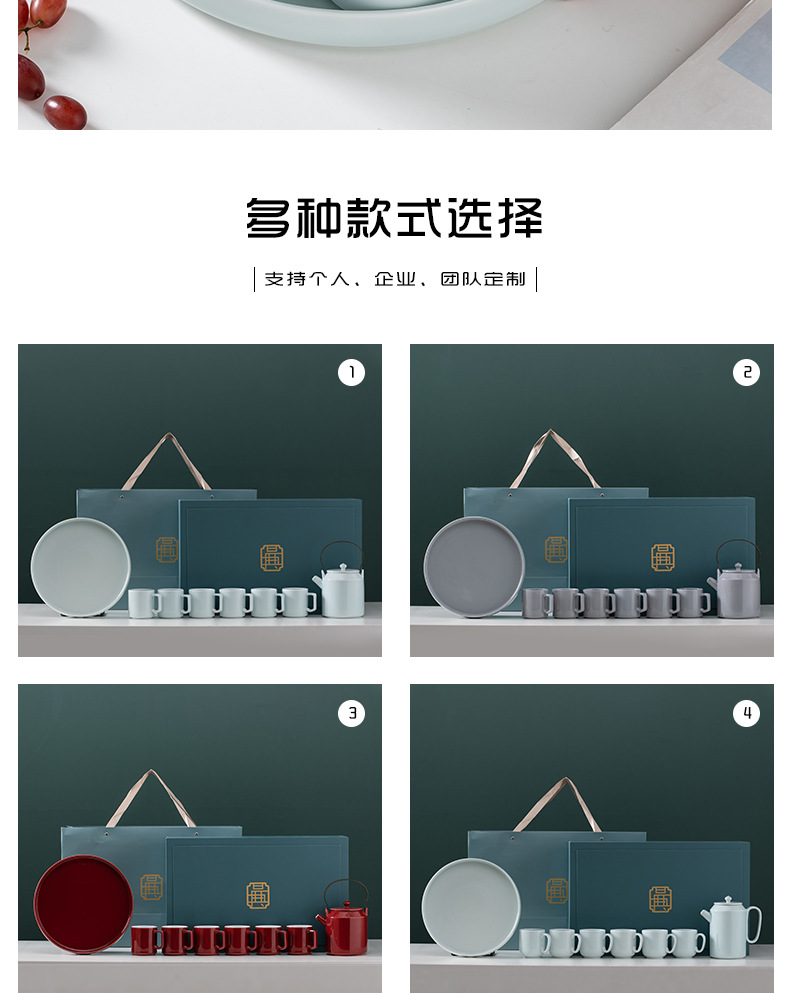 多种款式选择

支持个人、企业、团队定制

1

2

3

4