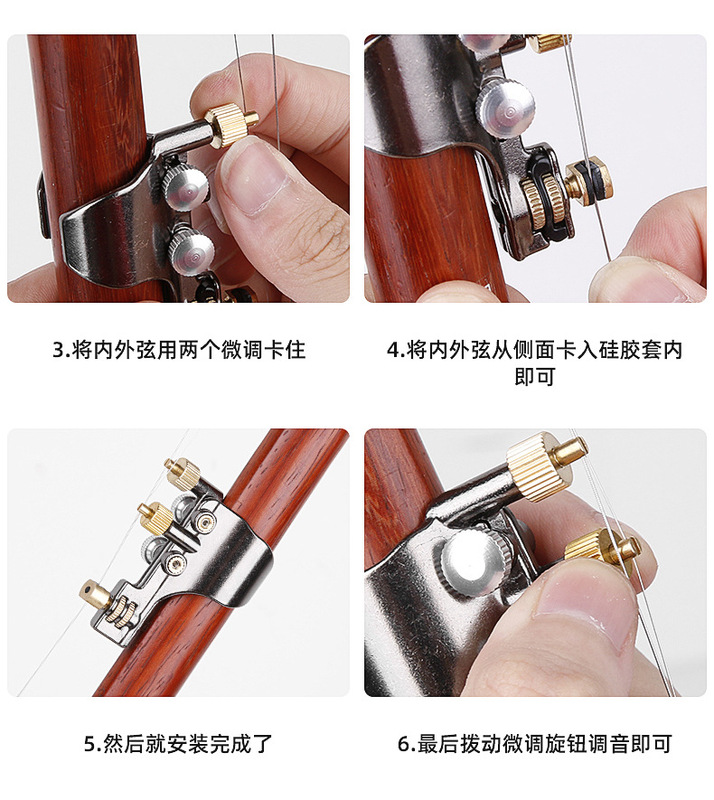 3.将内外弦用两个微调卡住

4.将内外弦从侧面卡入硅胶套内即可

5.然后就安装完成了

6.最后拨动微调旋钮调音即可