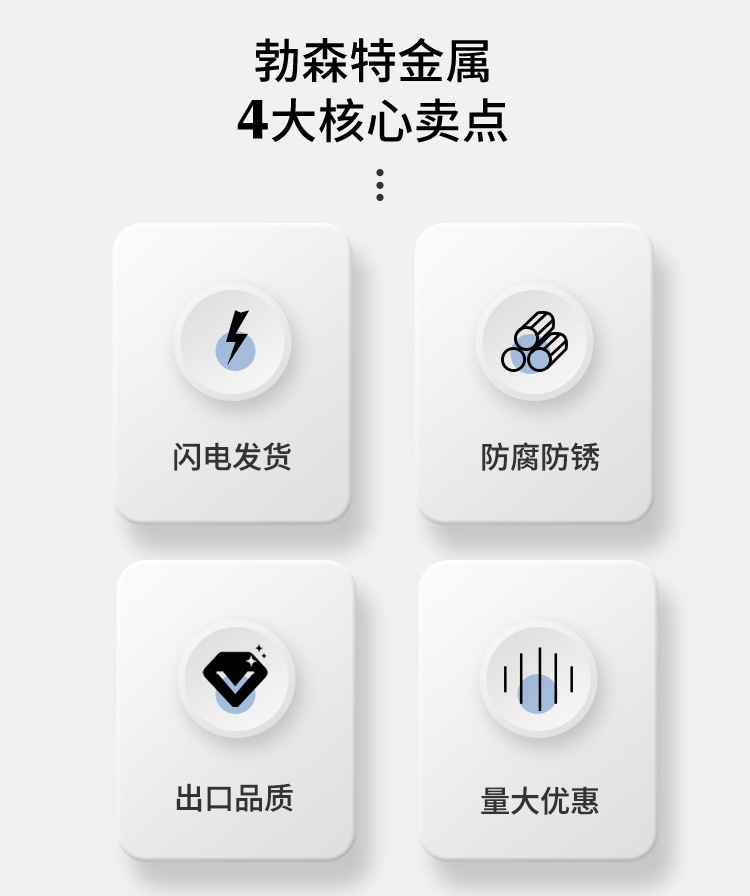 勃森特金属
4大核心卖点

闪电发货

防腐防锈

出口品质

量大优惠