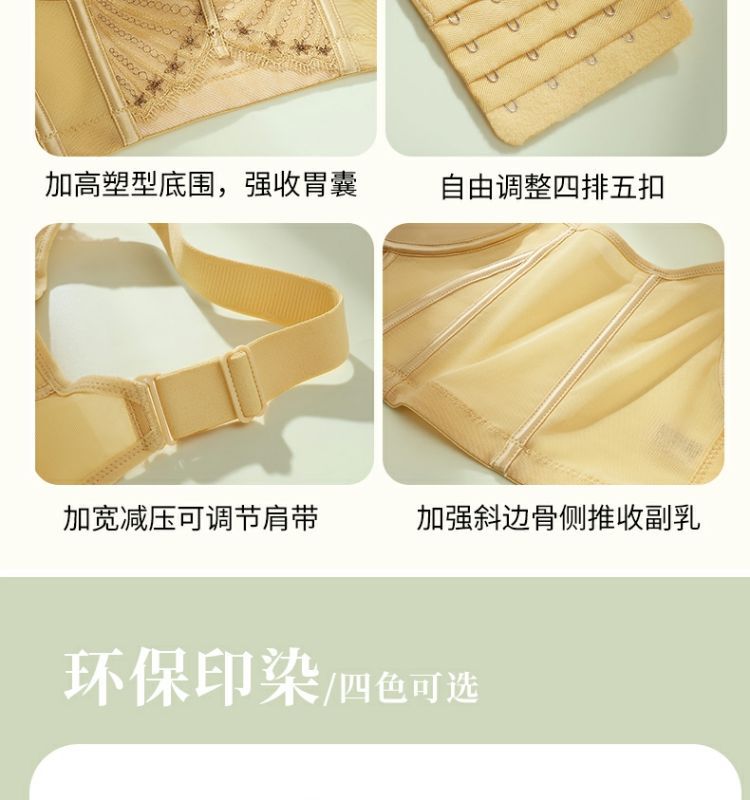 加高塑型底围，强收胃囊

自由调整四排五扣

加宽减压可调节肩带

加强斜边骨侧推收副乳

环保印染/四色可选