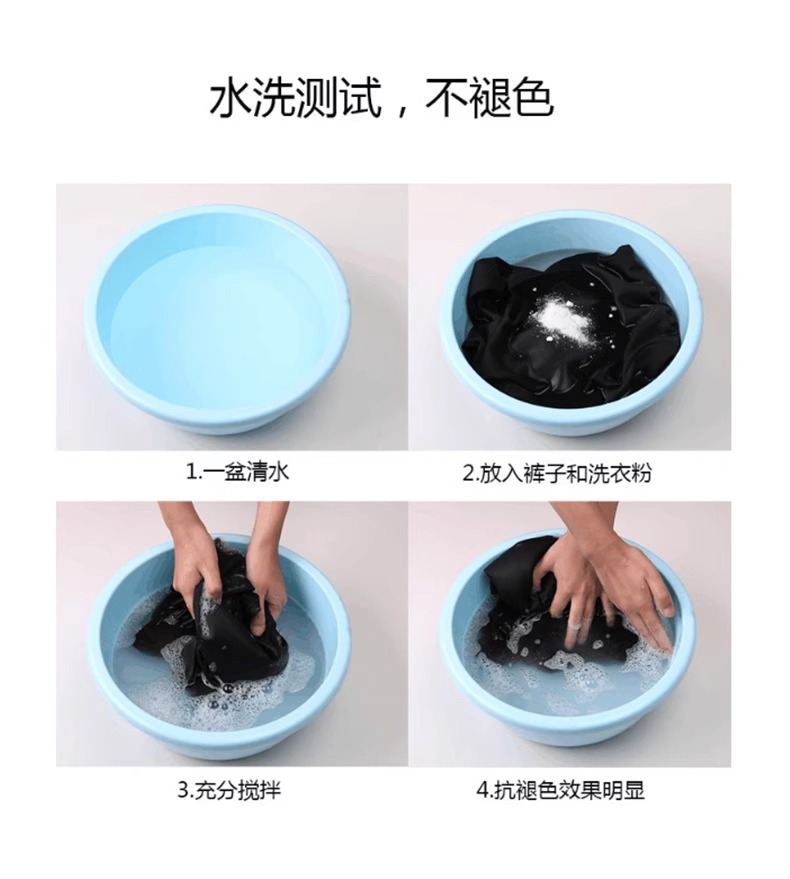 水洗测试，不褪色

1.一盆清水

2.放入裤子和洗衣粉

3.充分搅拌

4.抗褪色效果明显