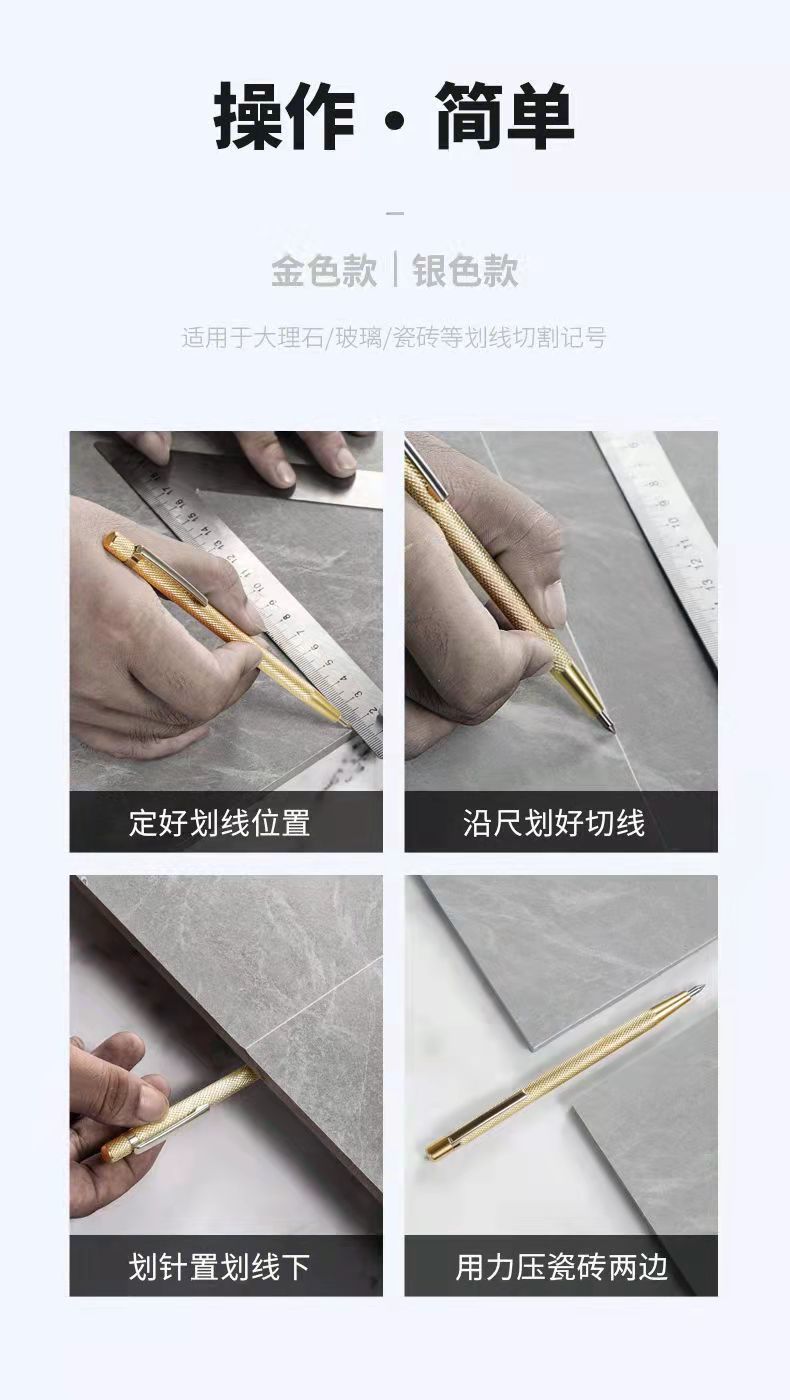 操作 · 简单

金色款 | 银色款

适用于大理石/玻璃/瓷砖等划线切割记号

定好划线位置

沿尺划好切线

划针置划线下

用力压瓷砖两边