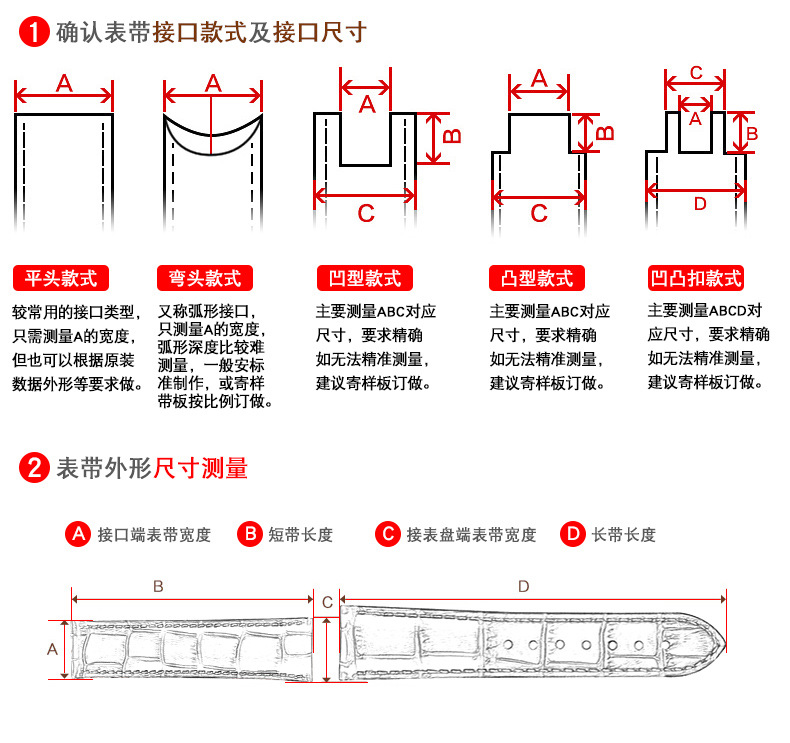 1 确认表带接口款式及接口尺寸

A

A

A
B
C

A
B
C

C
A
B
D

平头款式
较常用的接口类型，只需测量A的宽度，但也可以根据原装数据外形等要求做。

弯头款式
又称弧形接口，只测量A的宽度，弧形深度比较难测量，一般安标准制作，或寄样带板按比例订做。

凹型款式
主要测量ABC对应尺寸，要求精确如无法精准测量，建议寄样板订做。

凸型款式
主要测量ABC对应尺寸，要求精确如无法精准测量，建议寄样板订做。

凹凸扣款式
主要测量ABCD对应尺寸，要求精确如无法精准测量，建议寄样板订做。

2 表带外形尺寸测量

A 接口端表带宽度
B 短带长度
C 接表盘端表带宽度
D 长带长度

B
C
D
A