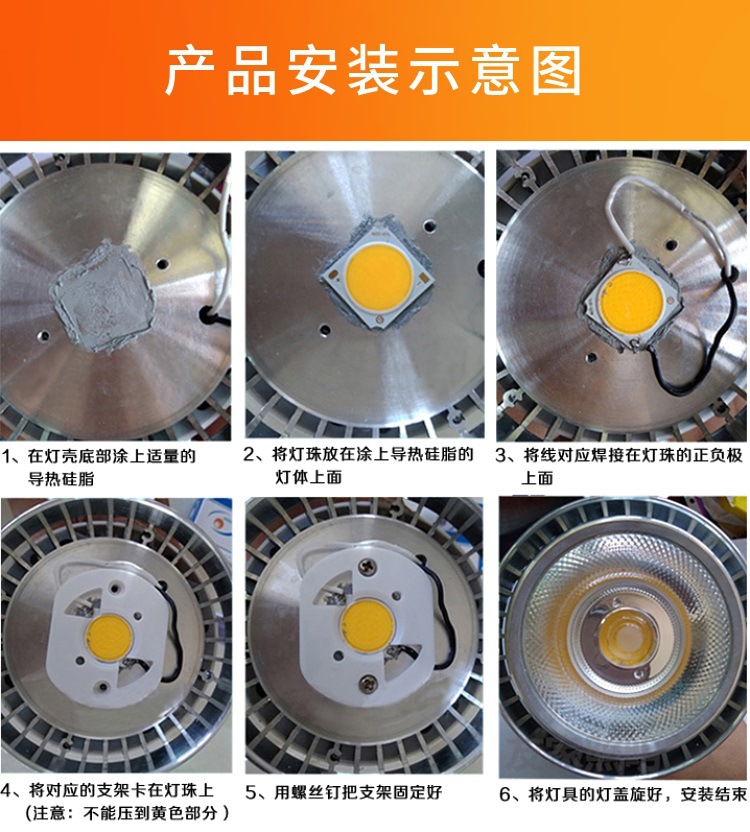 产品安装示意图

1、在灯壳底部涂上适量的导热硅脂

2、将灯珠放在涂上导热硅脂的灯体上面

3、将线对应焊接在灯珠的正负极上面

4、将对应的支架卡在灯珠上（注意：不能压到黄色部分）

5、用螺丝钉把支架固定好

6、将灯具的灯盖旋好，安装结束