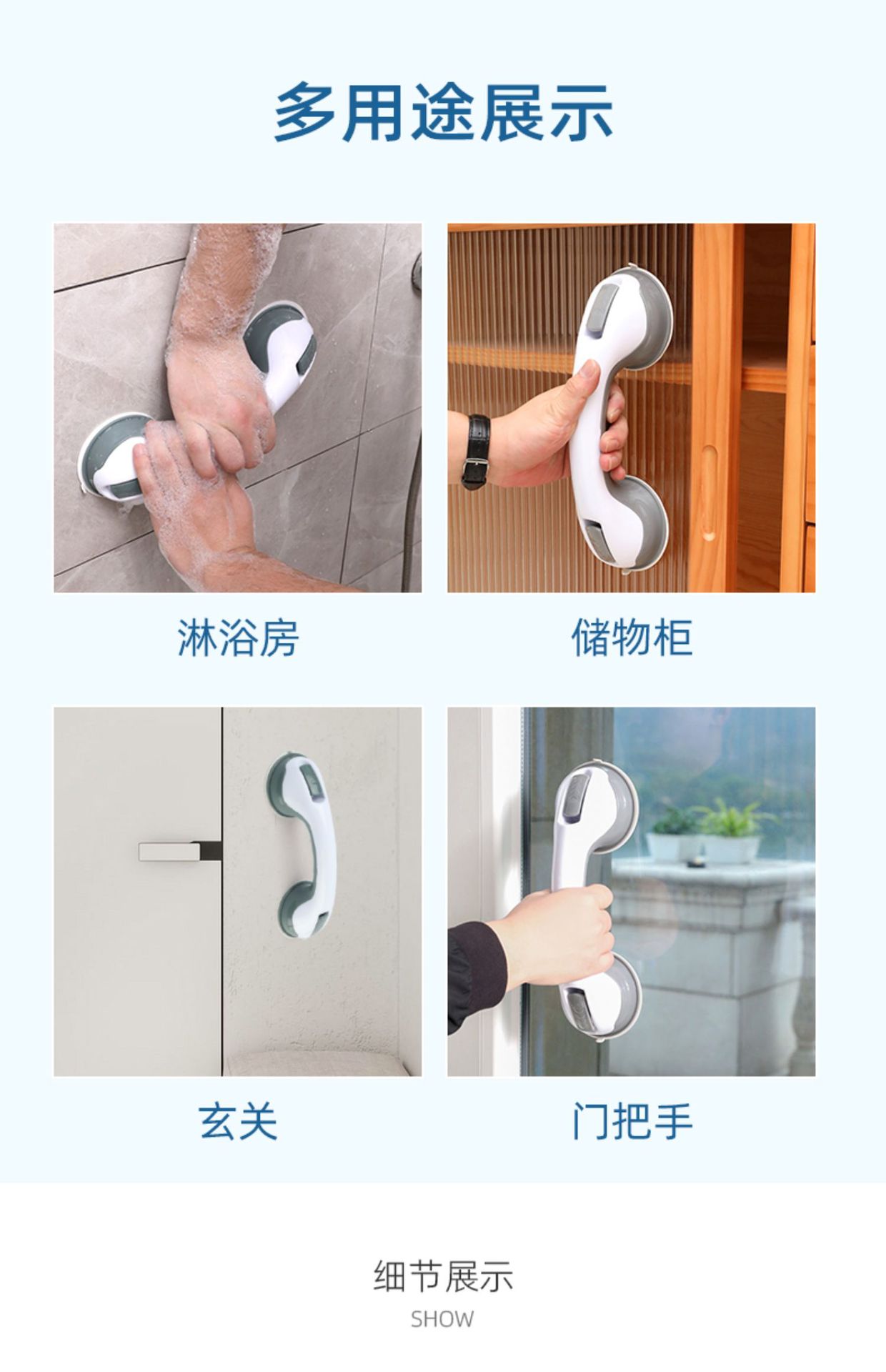 多用途展示

淋浴房

储物柜

玄关

门把手

细节展示

SHOW