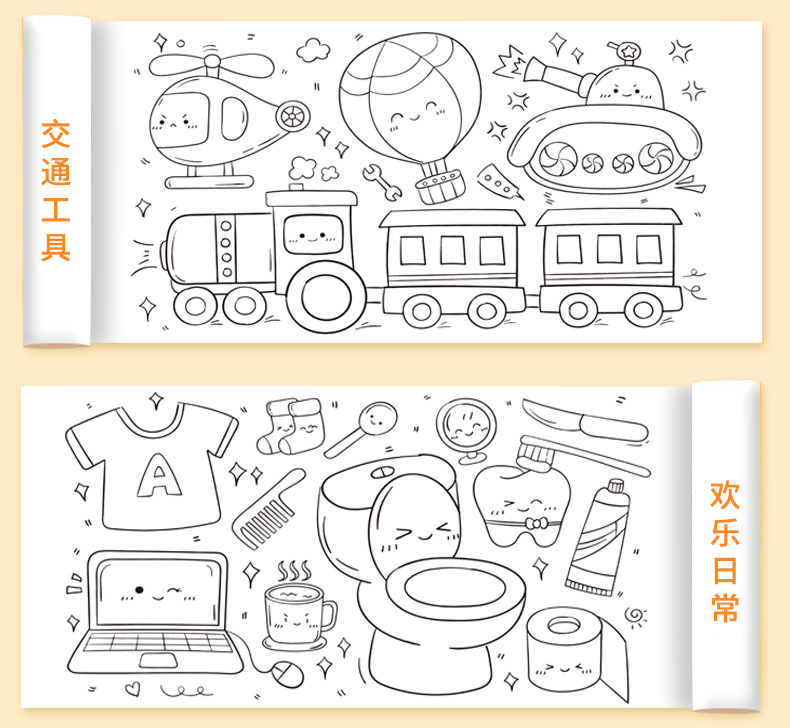 交通工具

A

欢乐日常