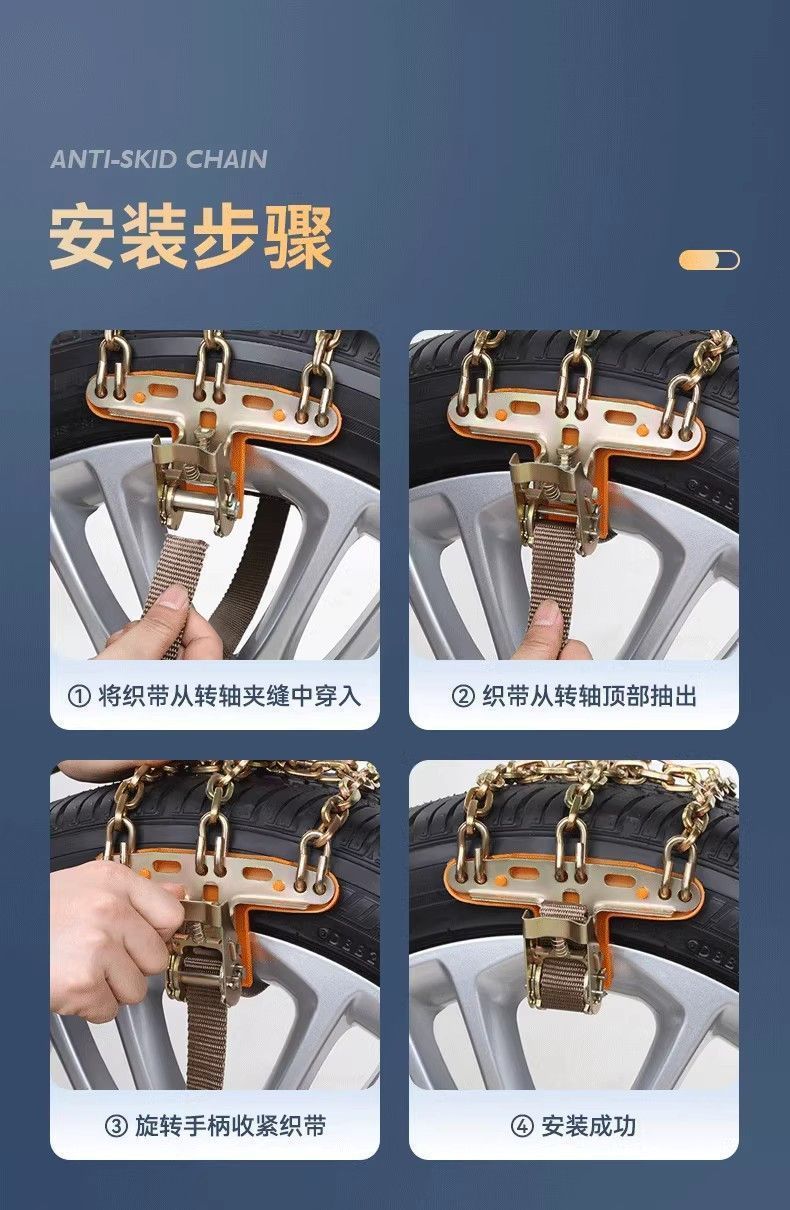 ANTI-SKID CHAIN

安装步骤

① 将织带从转轴夹缝中穿入

② 织带从转轴顶部抽出

③ 旋转手柄收紧织带

④ 安装成功