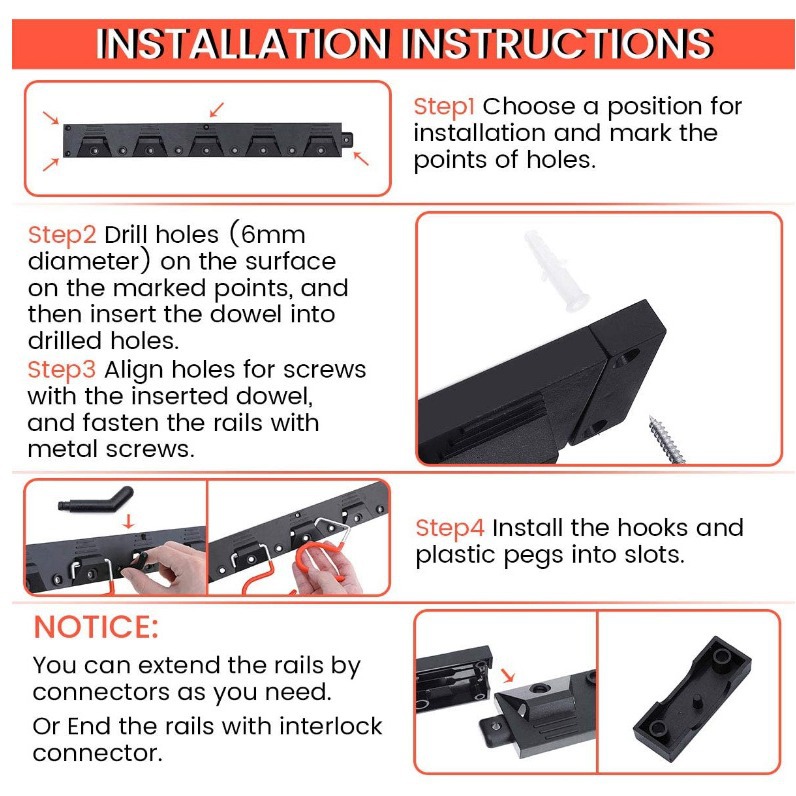 INSTALLATION INSTRUCTIONS

Step1 Choose a position for installation and mark the points of holes.

Step2 Drill holes (6mm diameter) on the surface on the marked points, and then insert the dowel into drilled holes.
Step3 Align holes for screws with the inserted dowel, and fasten the rails with metal screws.

Step4 Install the hooks and plastic pegs into slots.

NOTICE:
You can extend the rails by connectors as you need.
Or End the rails with interlock connector.