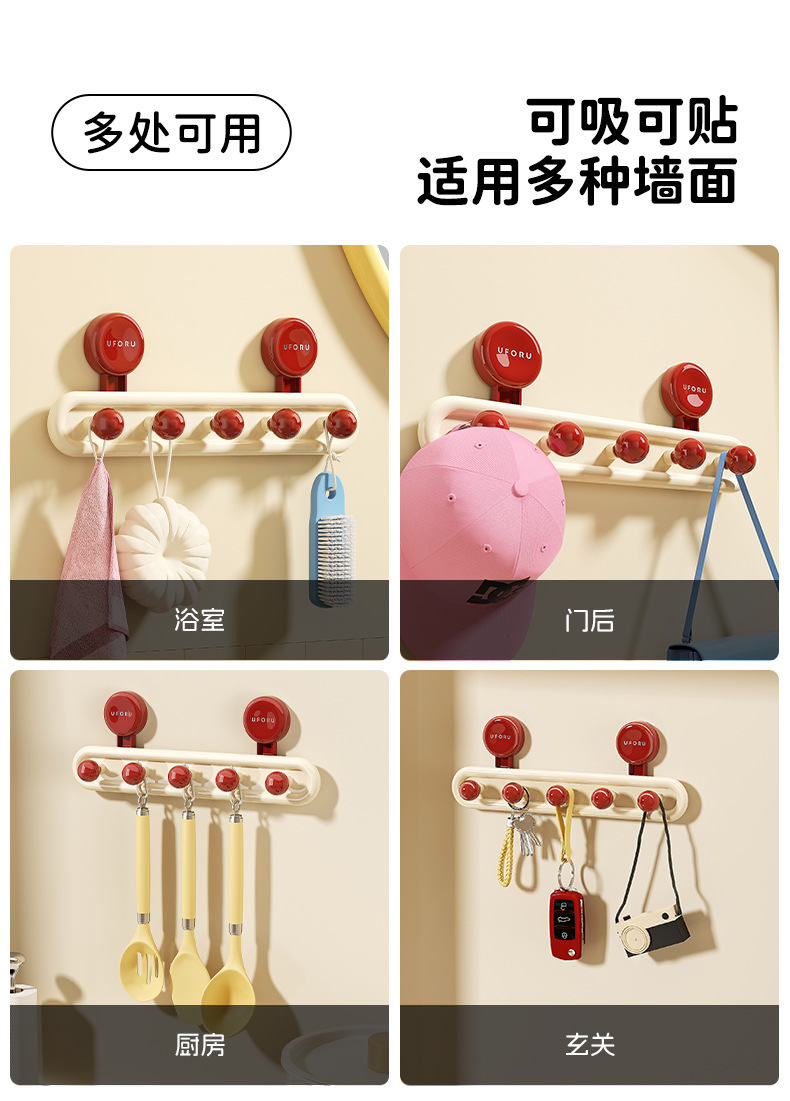 多处可用

可吸可贴
适用多种墙面

UFORU
UFORU
浴室

UFORU
UFORU
门后

UFORU
UFORU
厨房

UFORU
UFORU
玄关