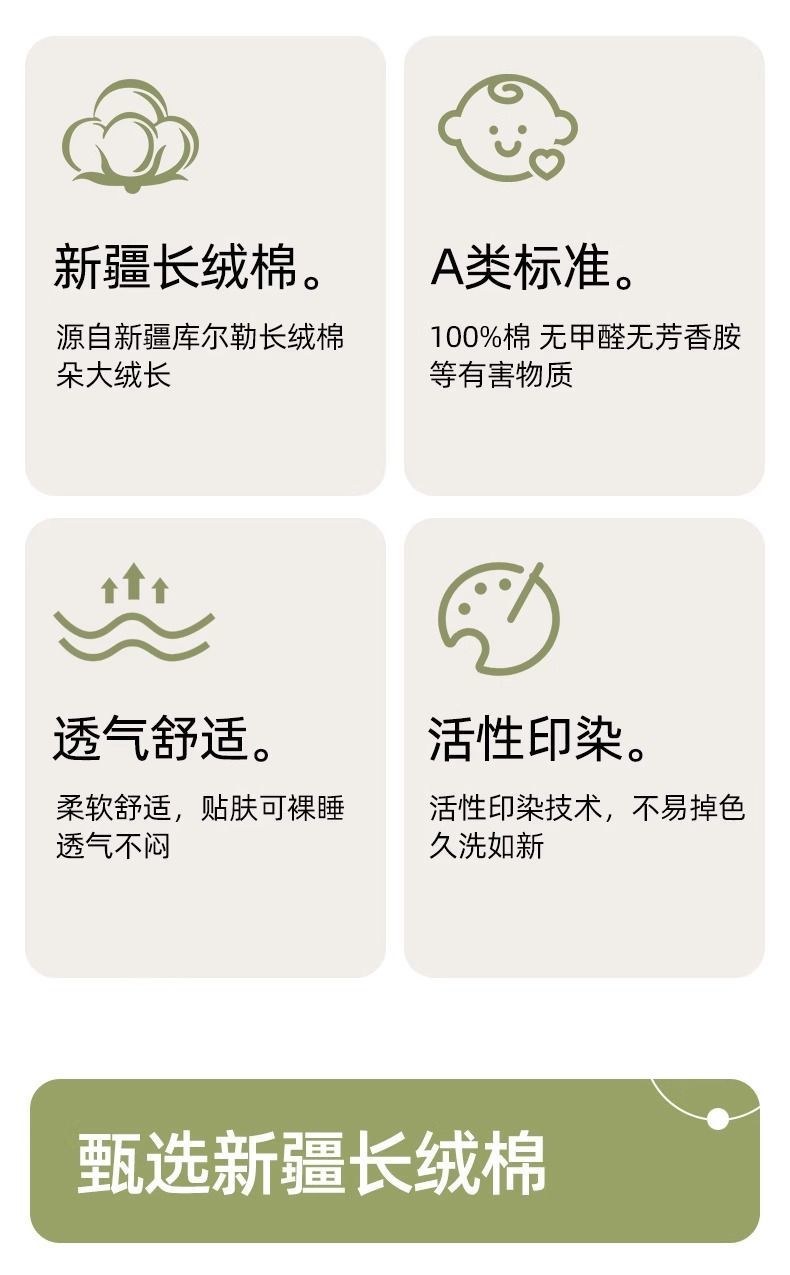 新疆长绒棉。

源自新疆库尔勒长绒棉
朵大绒长

A类标准。

100%棉 无甲醛无芳香胺
等有害物质

透气舒适。

柔软舒适，贴肤可裸睡
透气不闷

活性印染。

活性印染技术，不易掉色
久洗如新

甄选新疆长绒棉