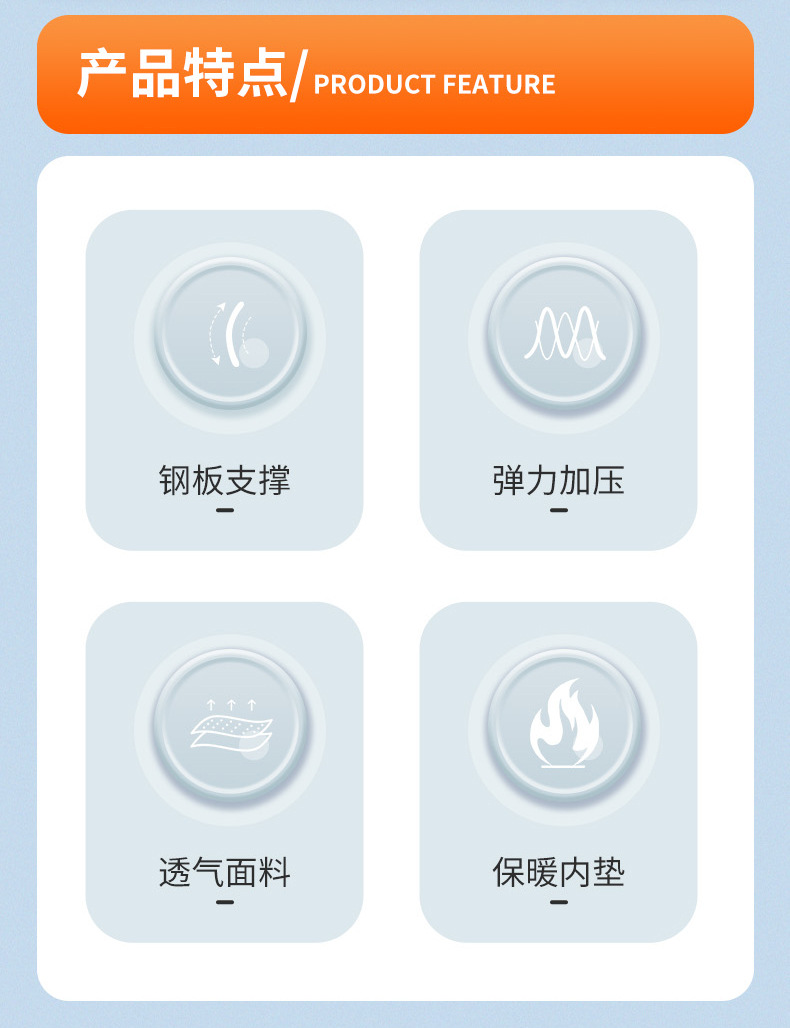 产品特点/PRODUCT FEATURE

钢板支撑

弹力加压

透气面料

保暖内垫