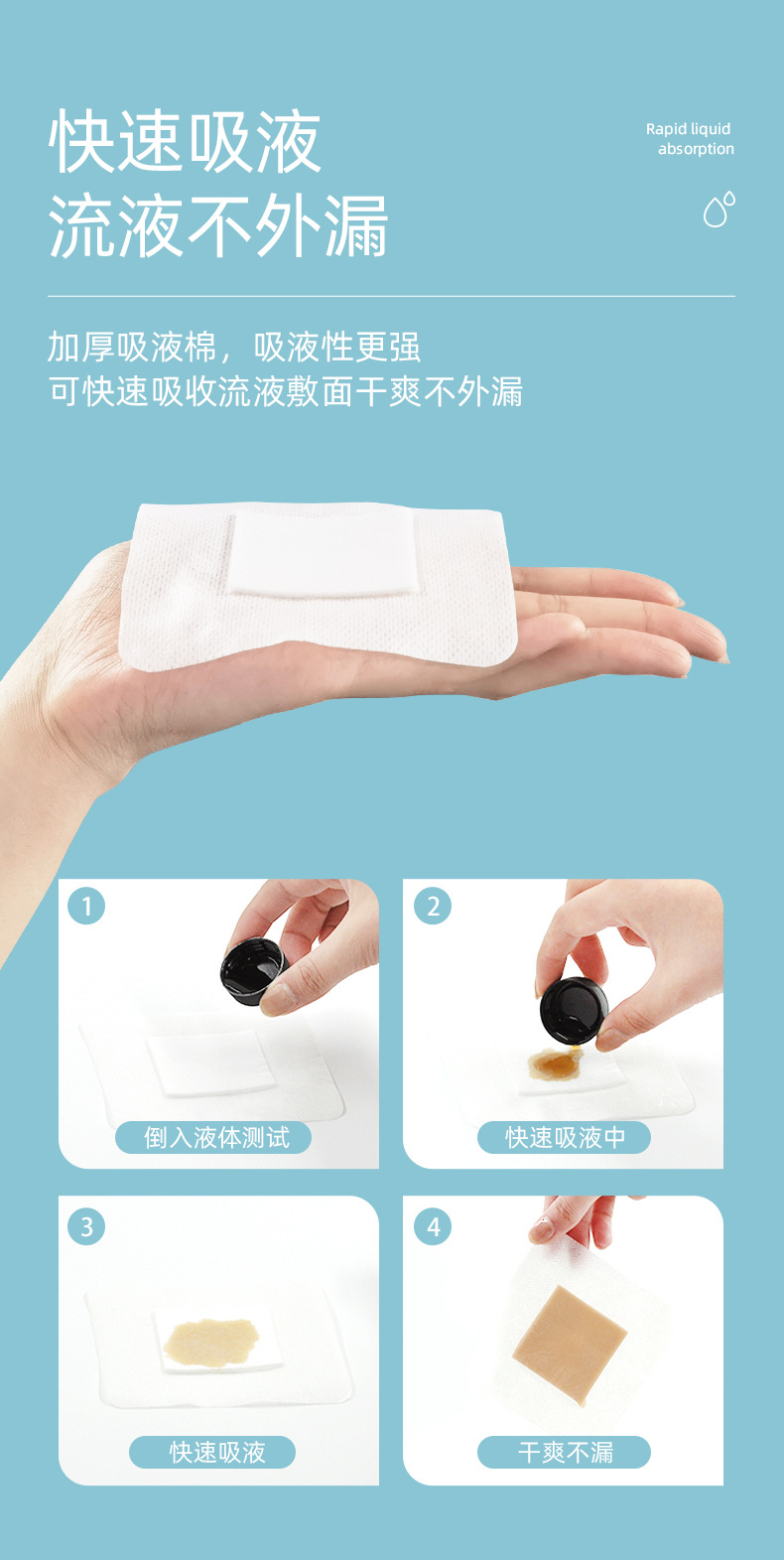 快速吸液
流液不外漏

Rapid liquid absorption

加厚吸液棉，吸液性更强
可快速吸收流液敷面干爽不外漏

1
倒入液体测试

2
快速吸液中

3
快速吸液

4
干爽不漏