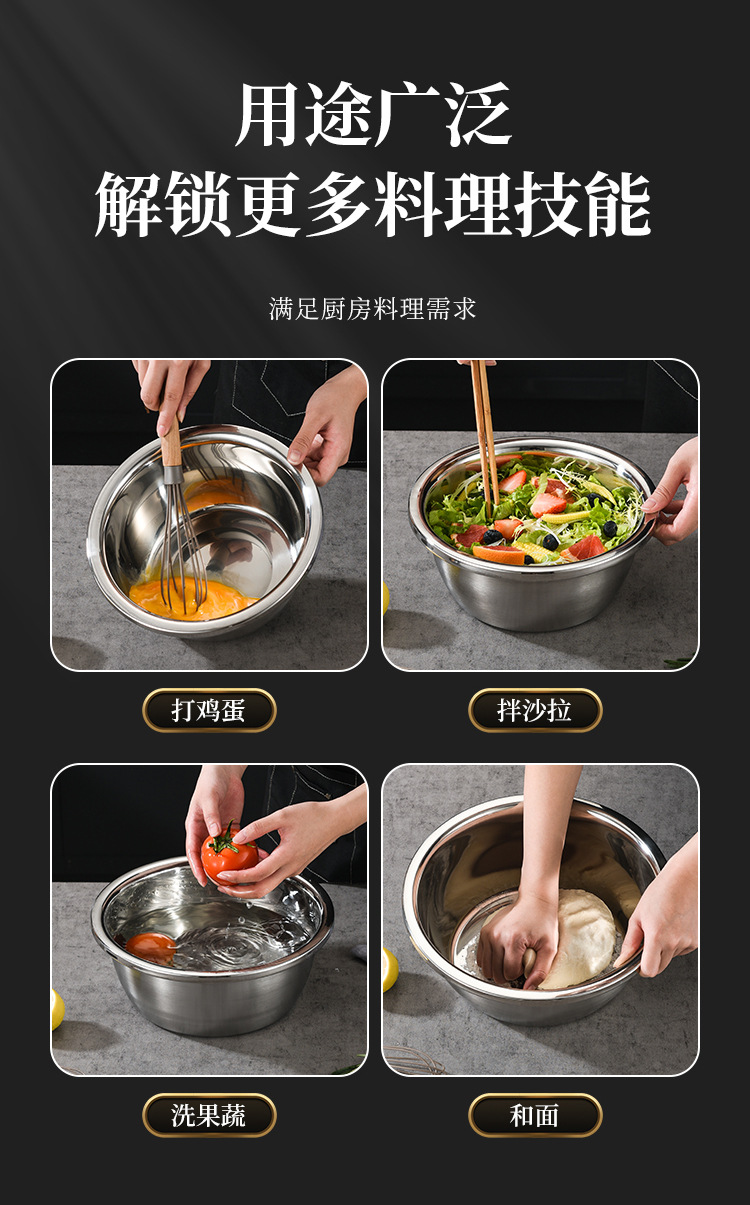 用途广泛
解锁更多料理技能

满足厨房料理需求

打鸡蛋

拌沙拉

洗果蔬

和面