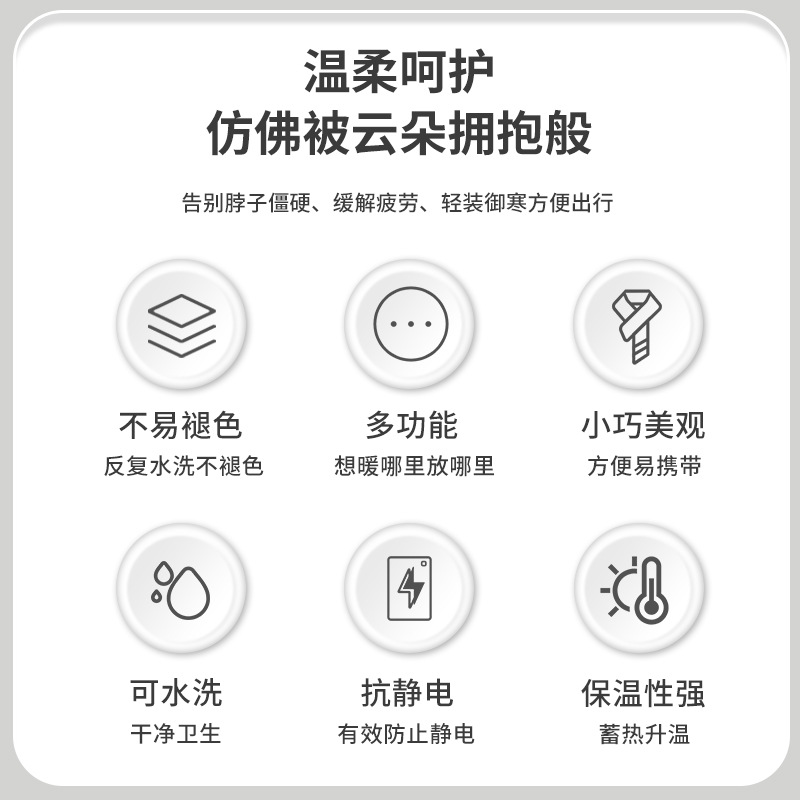 温柔呵护
仿佛被云朵拥抱般

告别脖子僵硬、缓解疲劳、轻装御寒方便出行

不易褪色
反复水洗不褪色

多功能
想暖哪里放哪里

小巧美观
方便易携带

可水洗
干净卫生

抗静电
有效防止静电

保温性强
蓄热升温