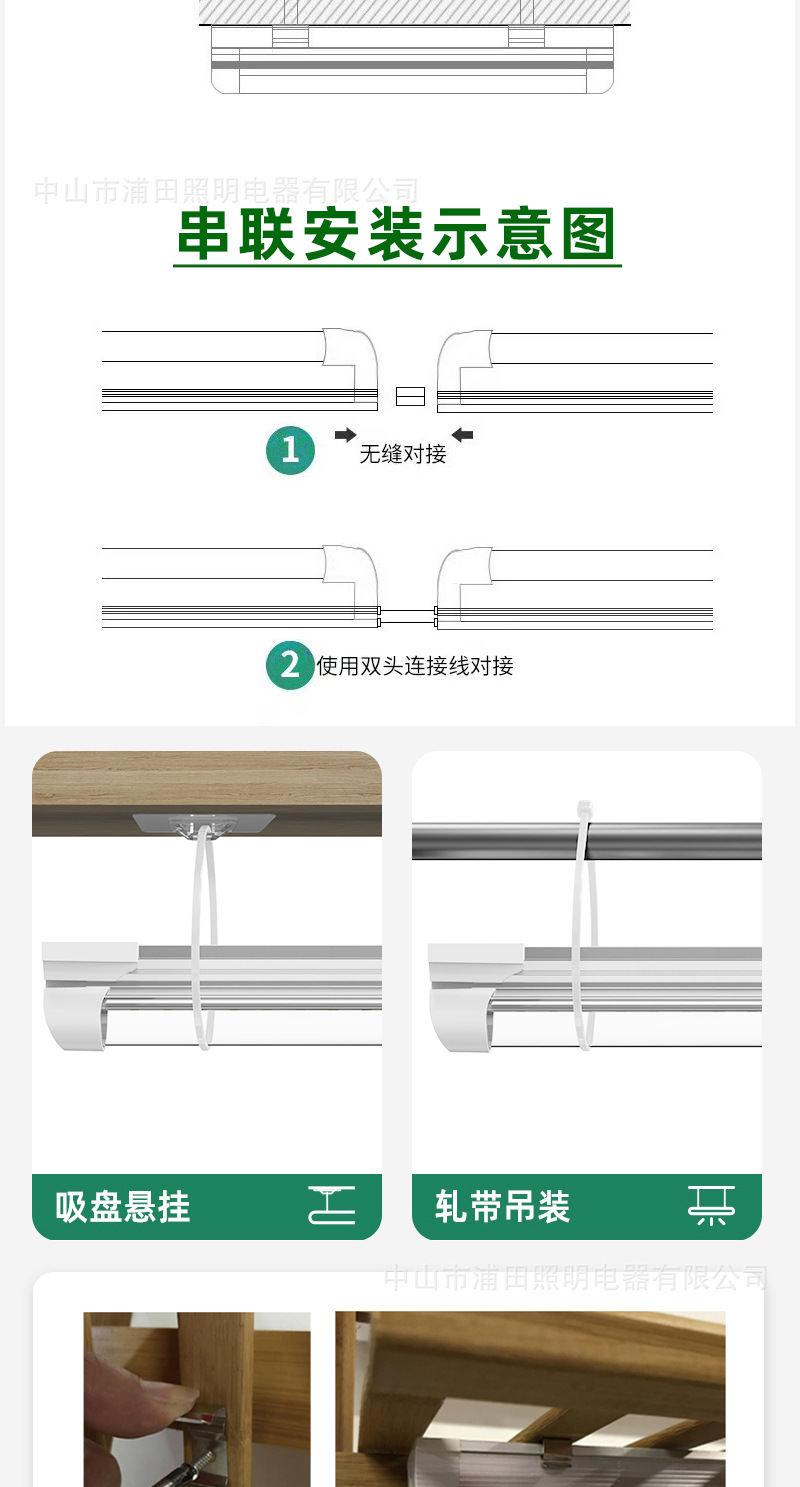 中山市浦田照明电器有限公司

串联安装示意图

1 无缝对接

2 使用双头连接线对接

吸盘悬挂

轧带吊装

中山市浦田照明电器有限公司