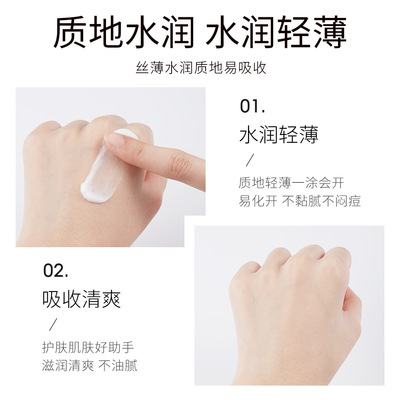 质地水润 水润轻薄

丝薄水润质地易吸收

01.

水润轻薄

/

质地轻薄一涂会开
易化开 不黏腻不闷痘

02.

吸收清爽

/

护肤肌肤好助手
滋润清爽 不油腻