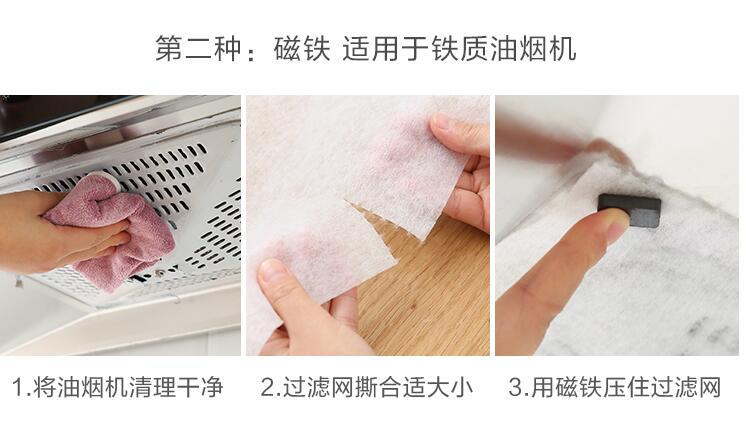 第二种：磁铁 适用于铁质油烟机

1.将油烟机清理干净

2.过滤网撕合适大小

3.用磁铁压住过滤网