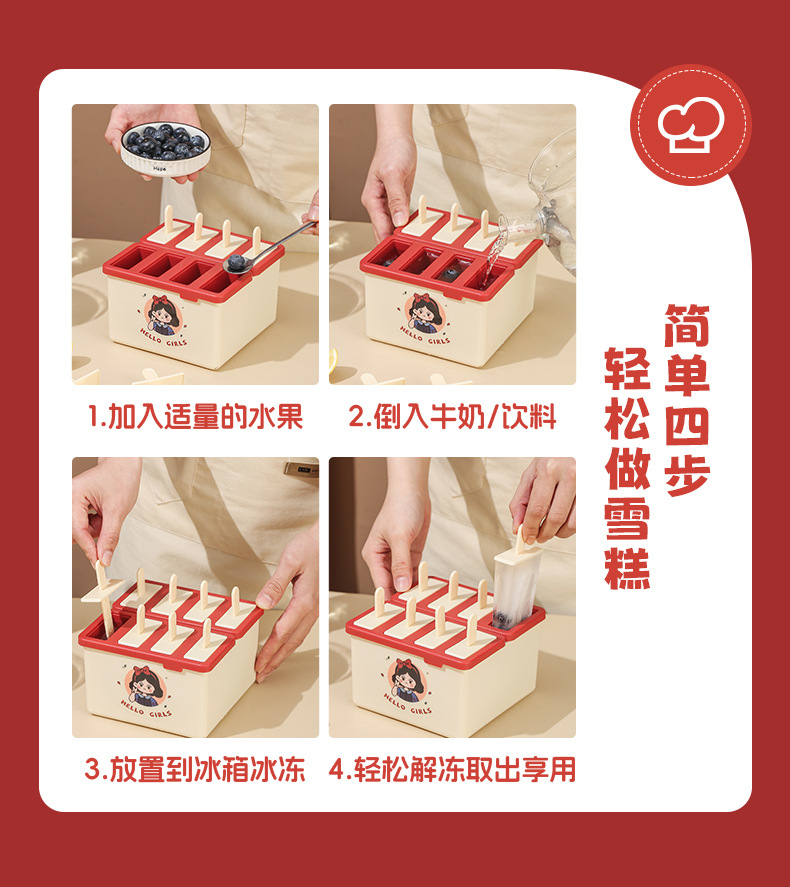 简单四步
轻松做雪糕

HELLO GIRLS

1.加入适量的水果

HELLO GIRLS

2.倒入牛奶/饮料

HELLO GIRLS

3.放置到冰箱冰冻

HELLO GIRLS

4.轻松解冻取出享用