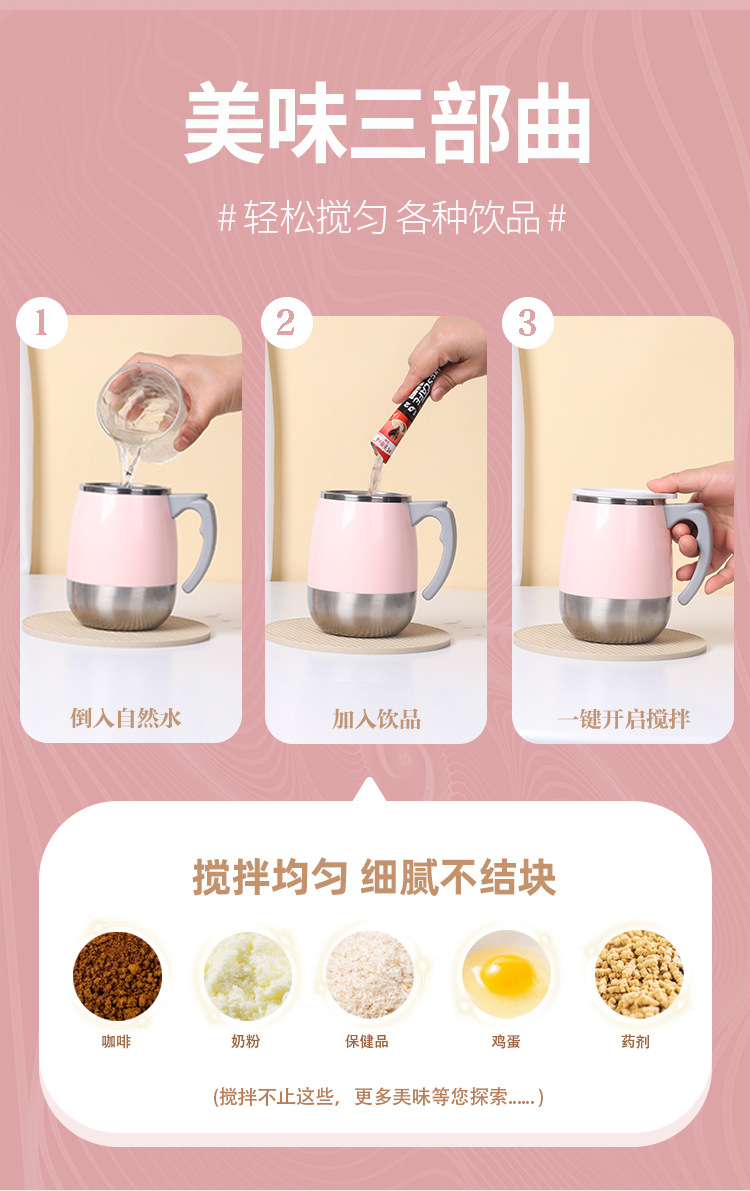 美味三部曲

# 轻松搅匀 各种饮品 #

1

倒入自然水

2

加入饮品

3

一键开启搅拌

搅拌均匀 细腻不结块

咖啡

奶粉

保健品

鸡蛋

药剂

(搅拌不止这些，更多美味等您探索......)