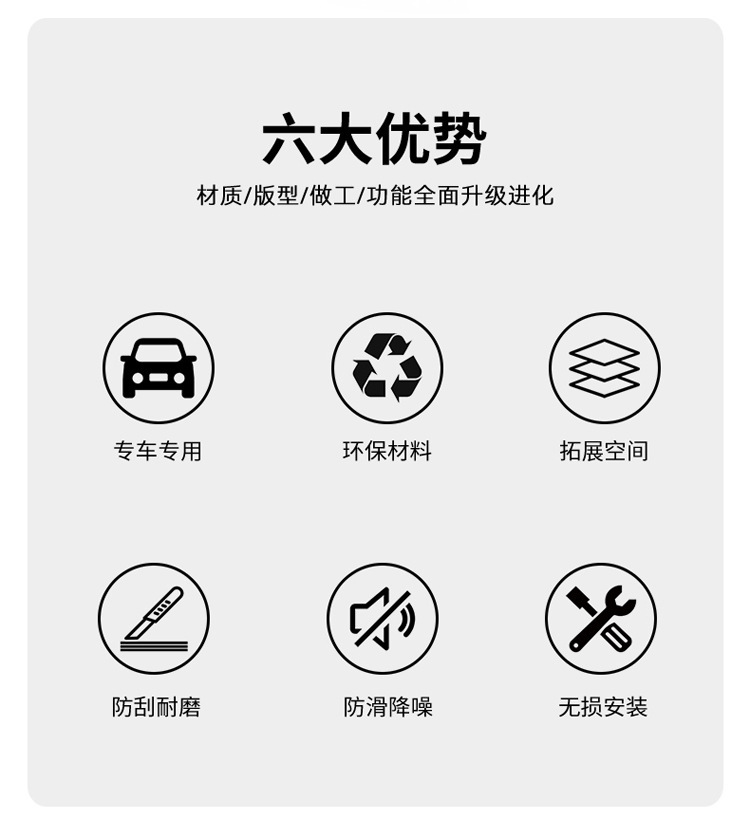 六大优势

材质/版型/做工/功能全面升级进化

专车专用

环保材料

拓展空间

防刮耐磨

防滑降噪

无损安装